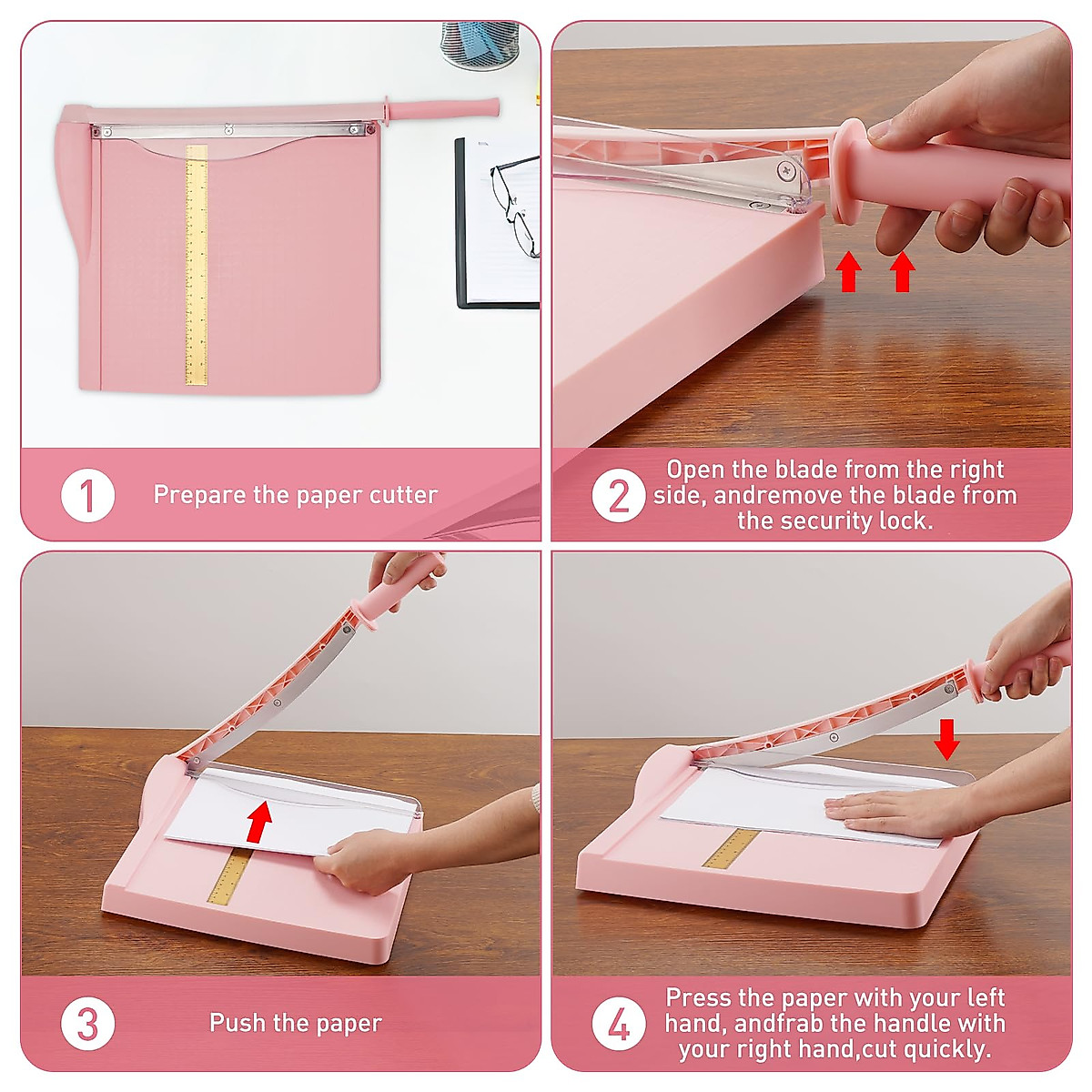 1 Prepare the paper cutter

2 Open the blade from the right side, andremove the blade from the security lock.

3 Push the paper

4 Press the paper with your left hand, andfrab the handle with your right hand,cut quickly.