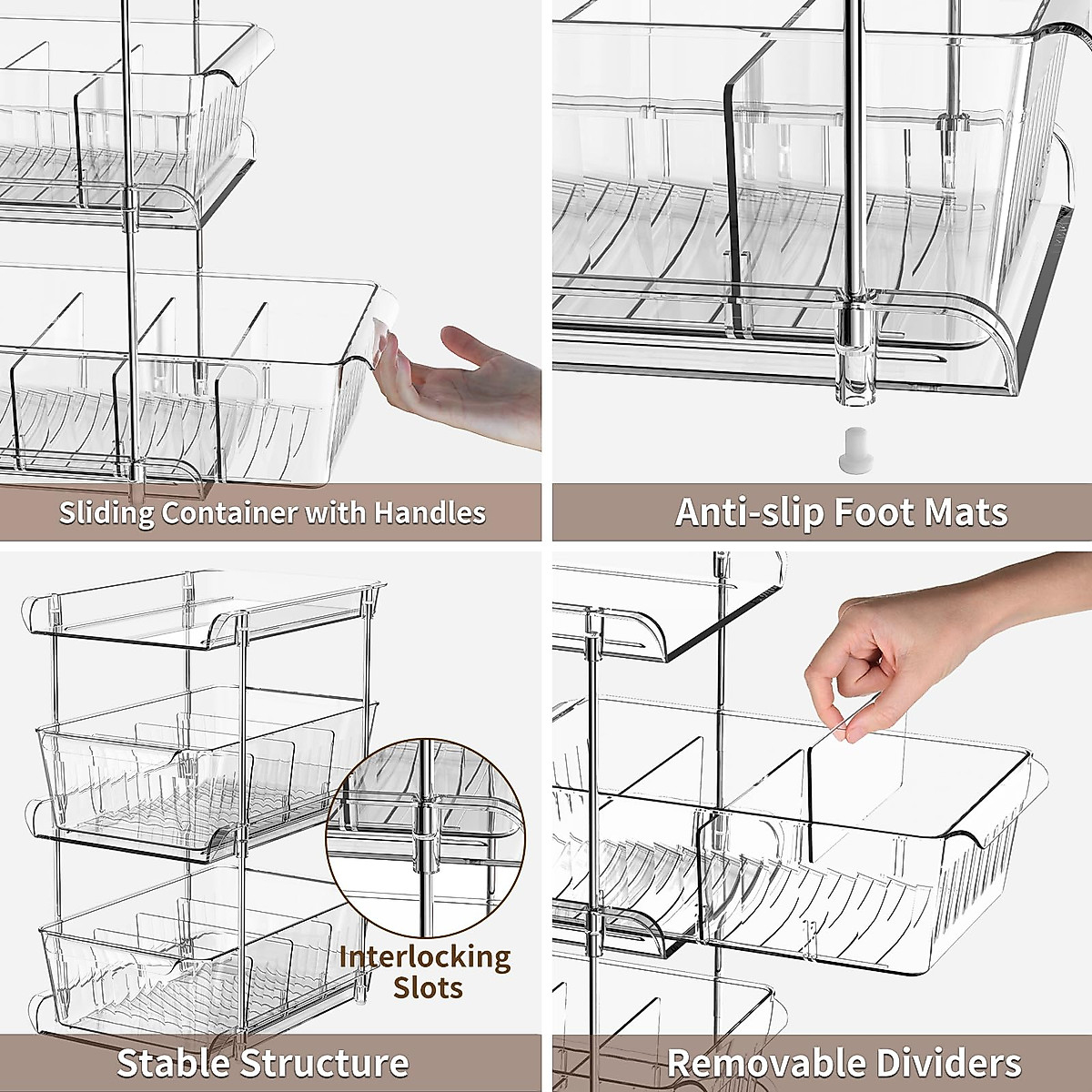 Sliding Container with Handles

Anti-slip Foot Mats

Interlocking Slots

Stable Structure

Removable Dividers