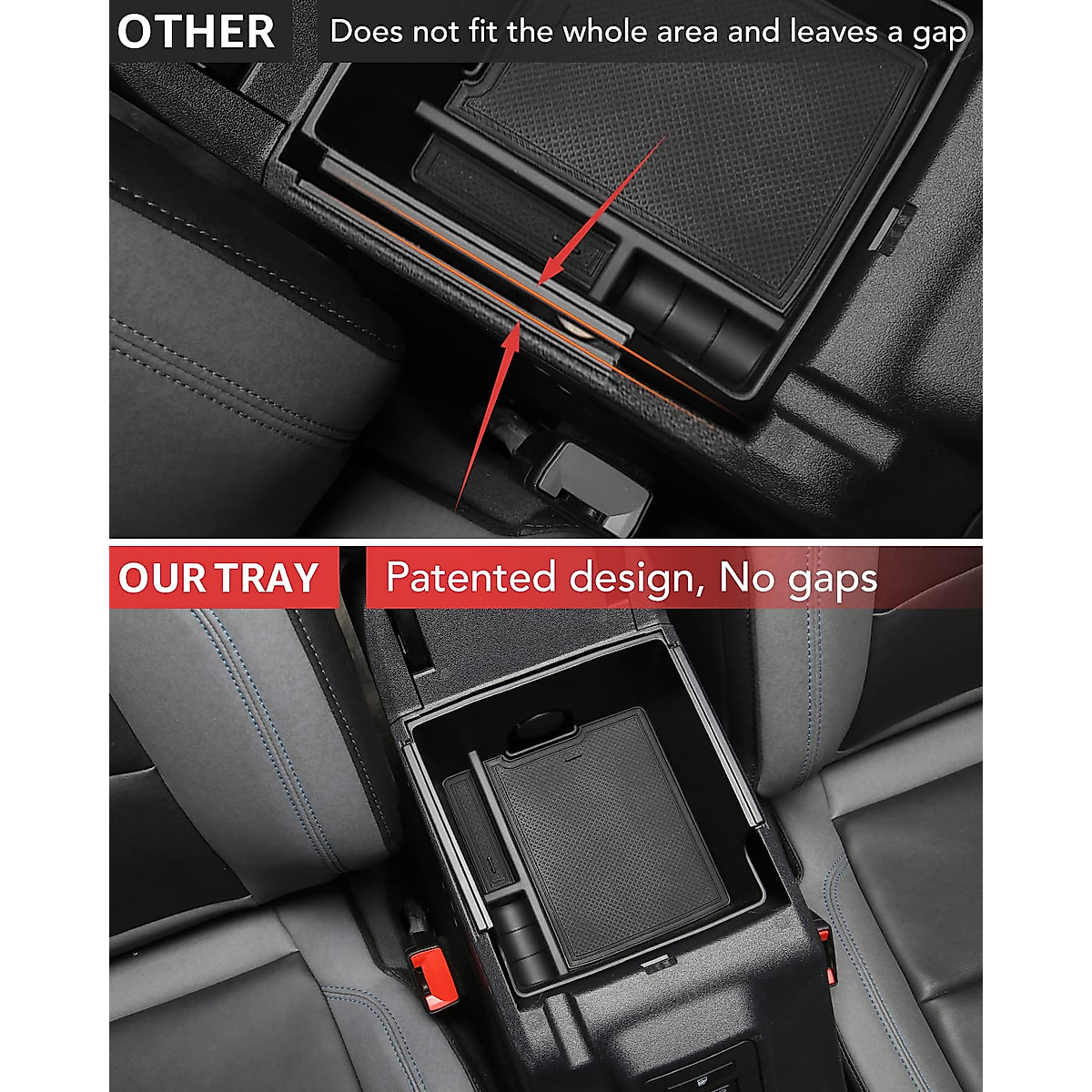 OTHER Does not fit the whole area and leaves a gap

OUR TRAY Patented design, No gaps