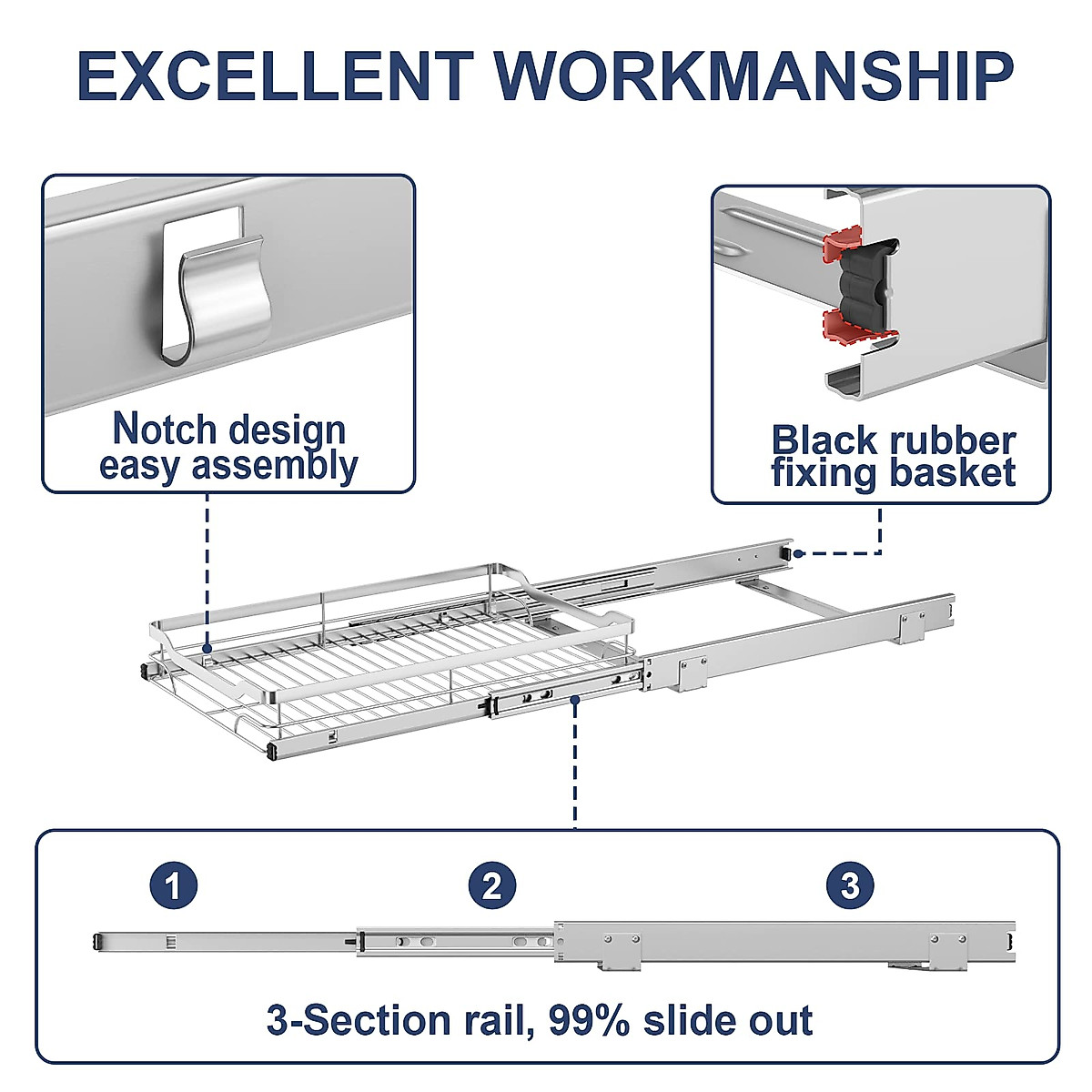 EXCELLENT WORKMANSHIP

Notch design easy assembly

Black rubber fixing basket

1

2

3

3-Section rail, 99% slide out