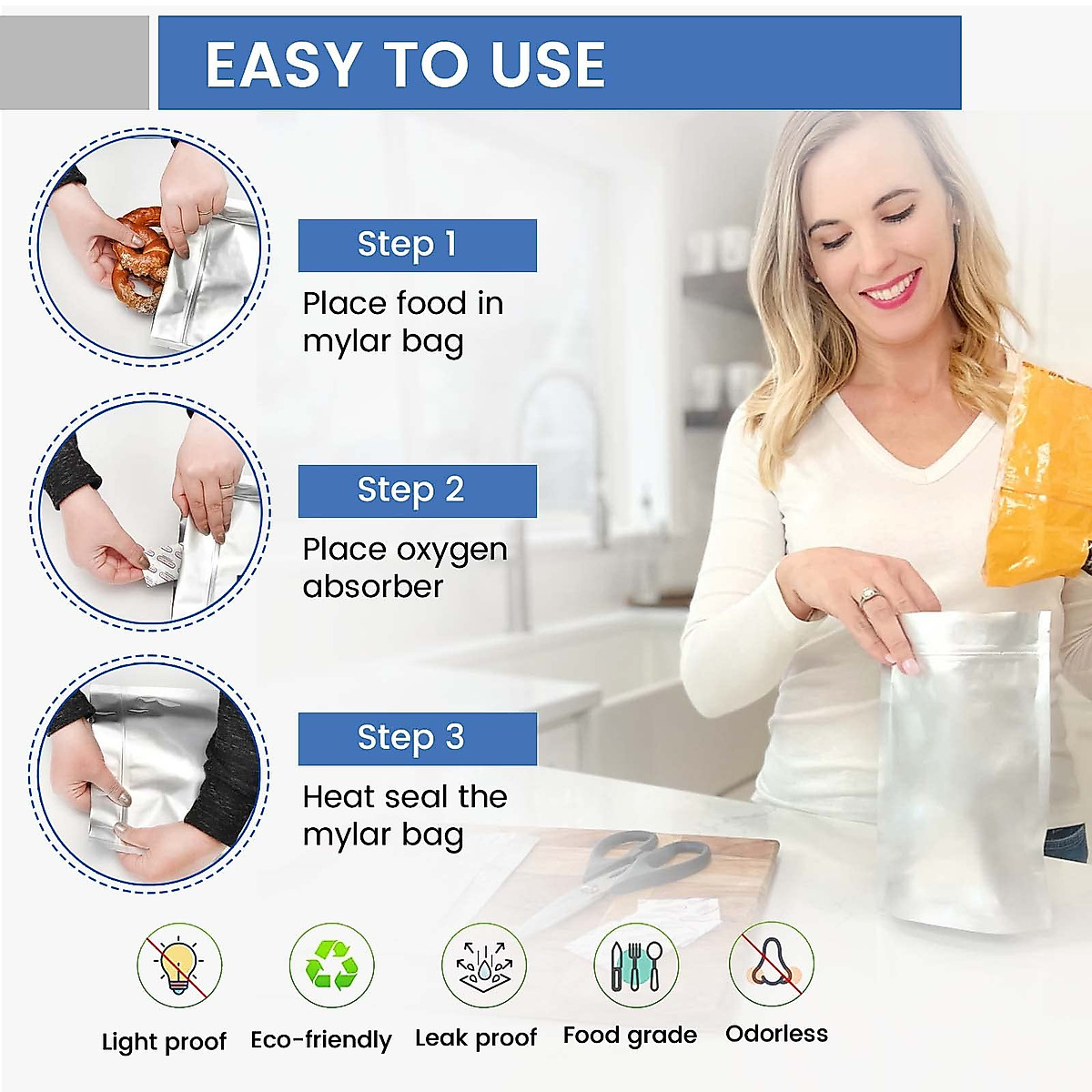 EASY TO USE

Step 1

Place food in mylar bag

Step 2

Place oxygen absorber

Step 3

Heat seal the mylar bag

Light proof

Eco-friendly

Leak proof

Food grade

Odorless