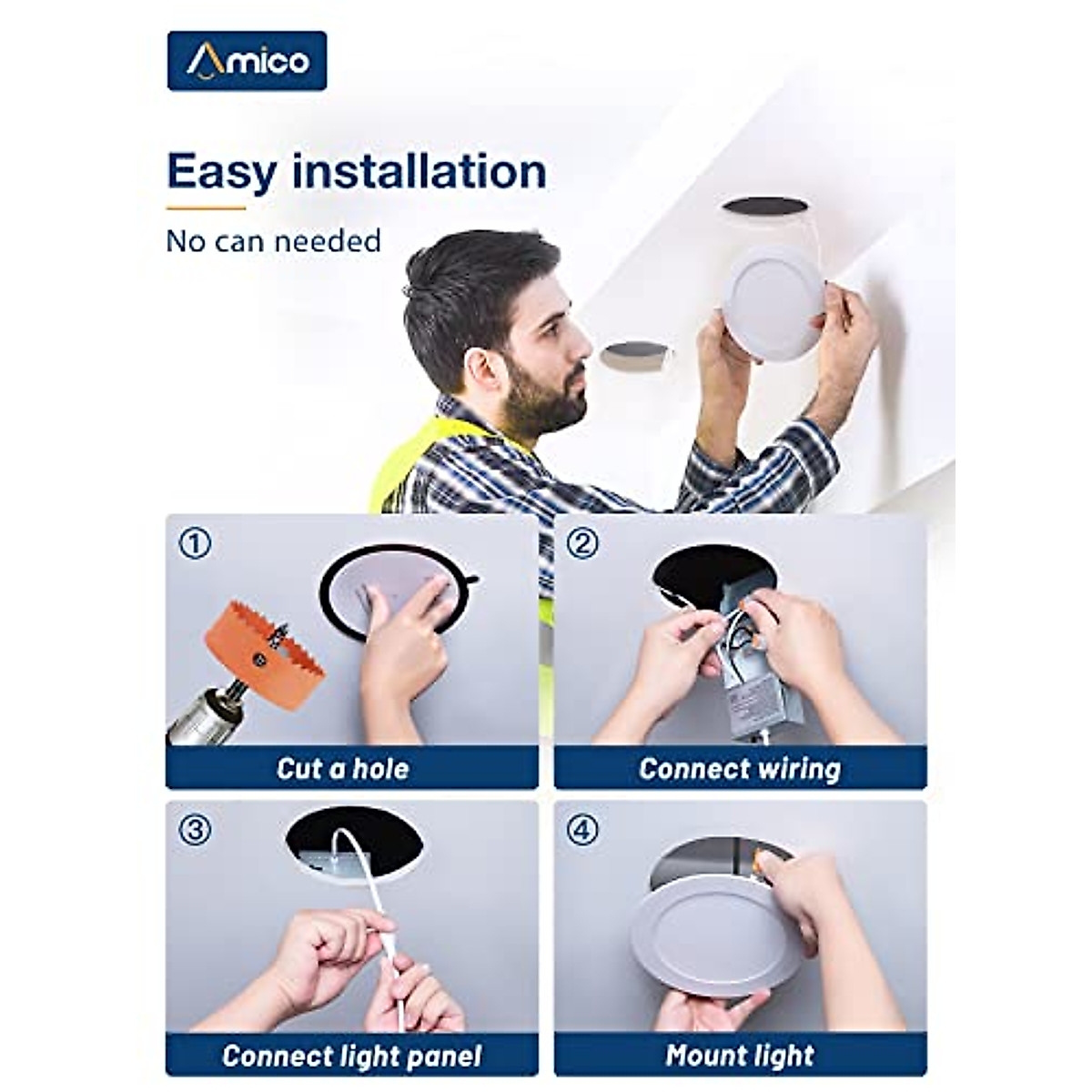 Amico

Easy installation

No can needed

①
Cut a hole

②
Connect wiring

③
Connect light panel

④
Mount light