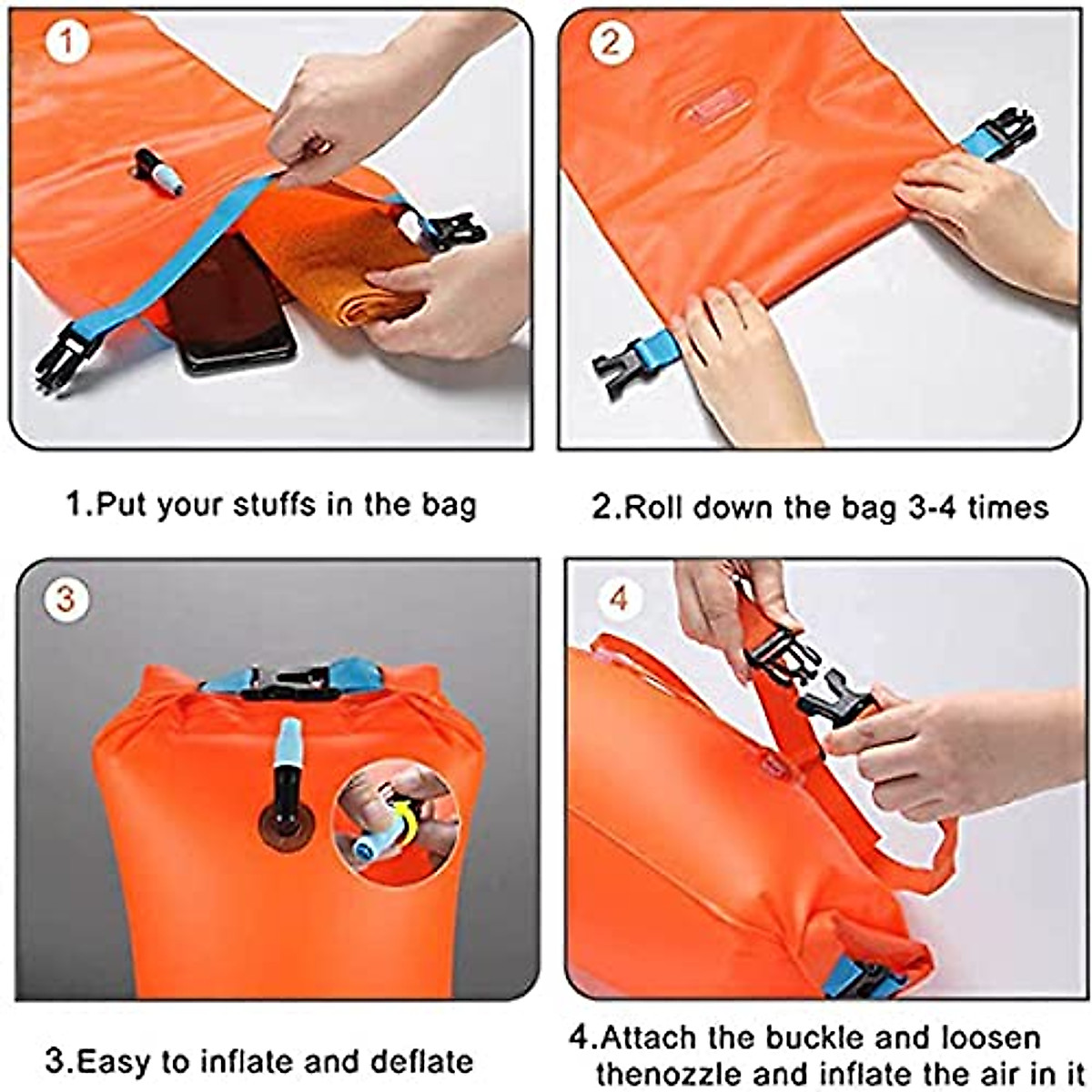 1

2

1.Put your stuffs in the bag

2.Roll down the bag 3-4 times

3

4

3.Easy to inflate and deflate

4.Attach the buckle and loosen thenozzle and inflate the air in it