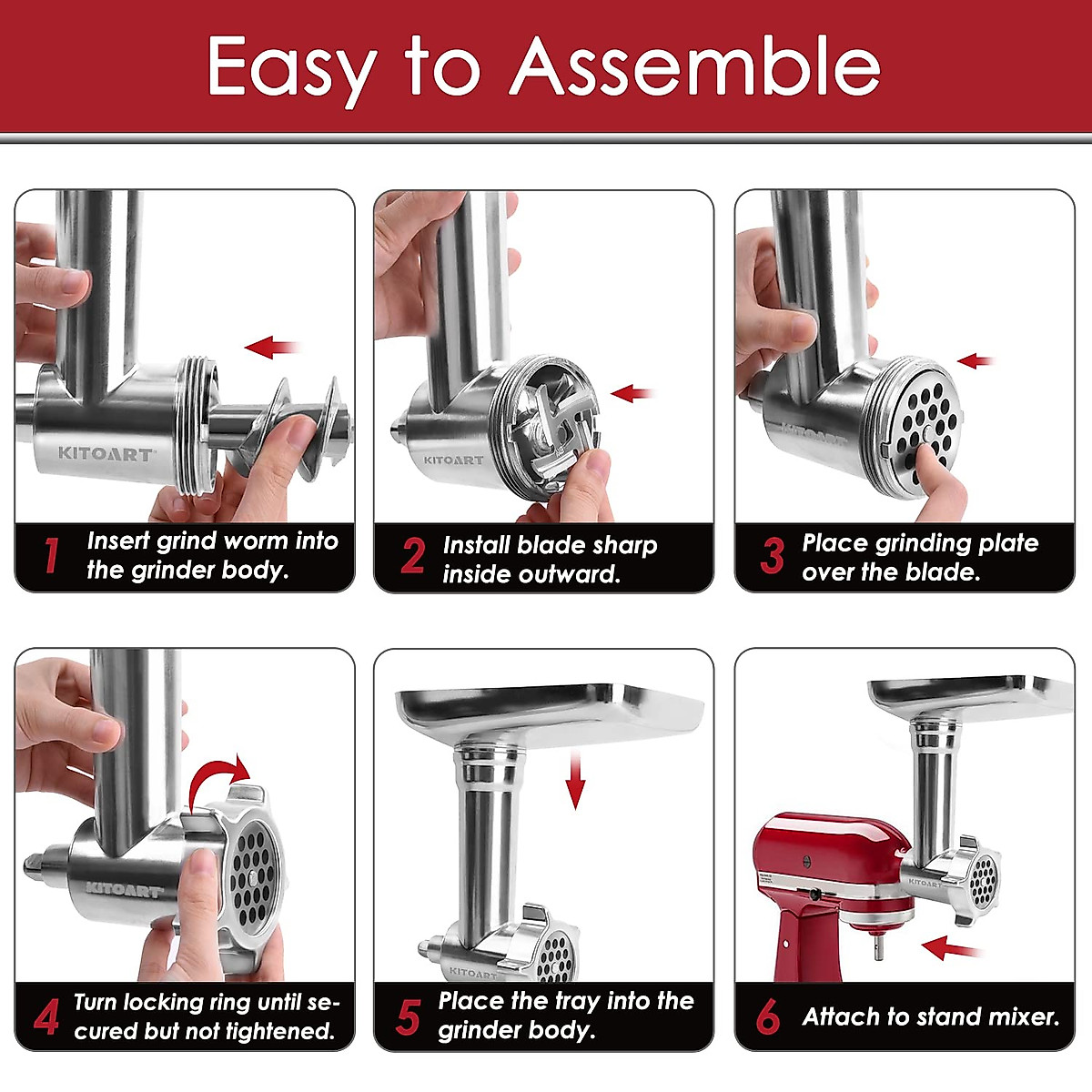 Easy to Assemble

KITOART

1 Insert grind worm into the grinder body.

KITOART

2 Install blade sharp inside outward.

KITOART

3 Place grinding plate over the blade.

KITOART

4 Turn locking ring until secured but not tightened.

KITOART

5 Place the tray into the grinder body.

KITOART

6 Attach to stand mixer.