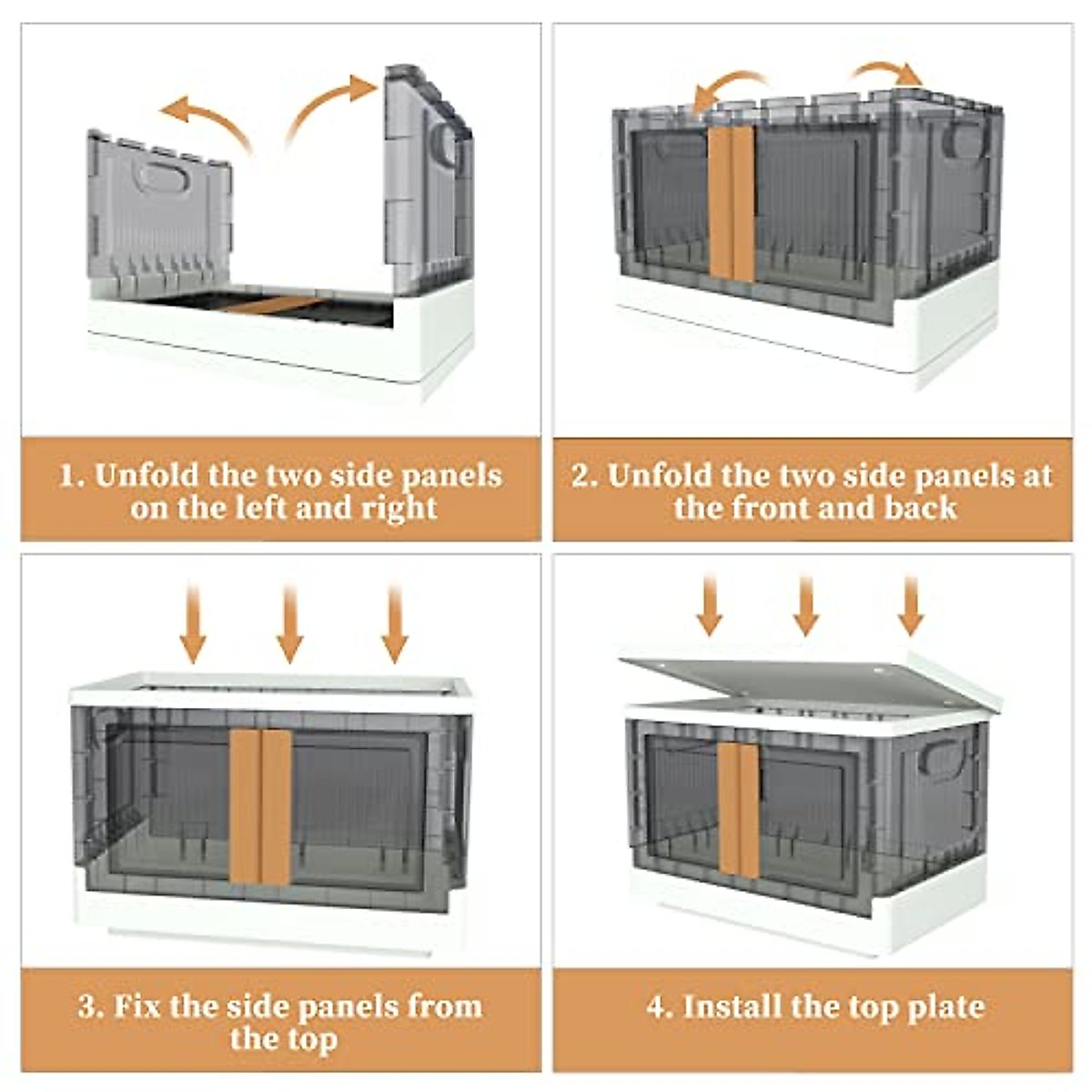 1. Unfold the two side panels on the left and right

2. Unfold the two side panels at the front and back

3. Fix the side panels from the top

4. Install the top plate