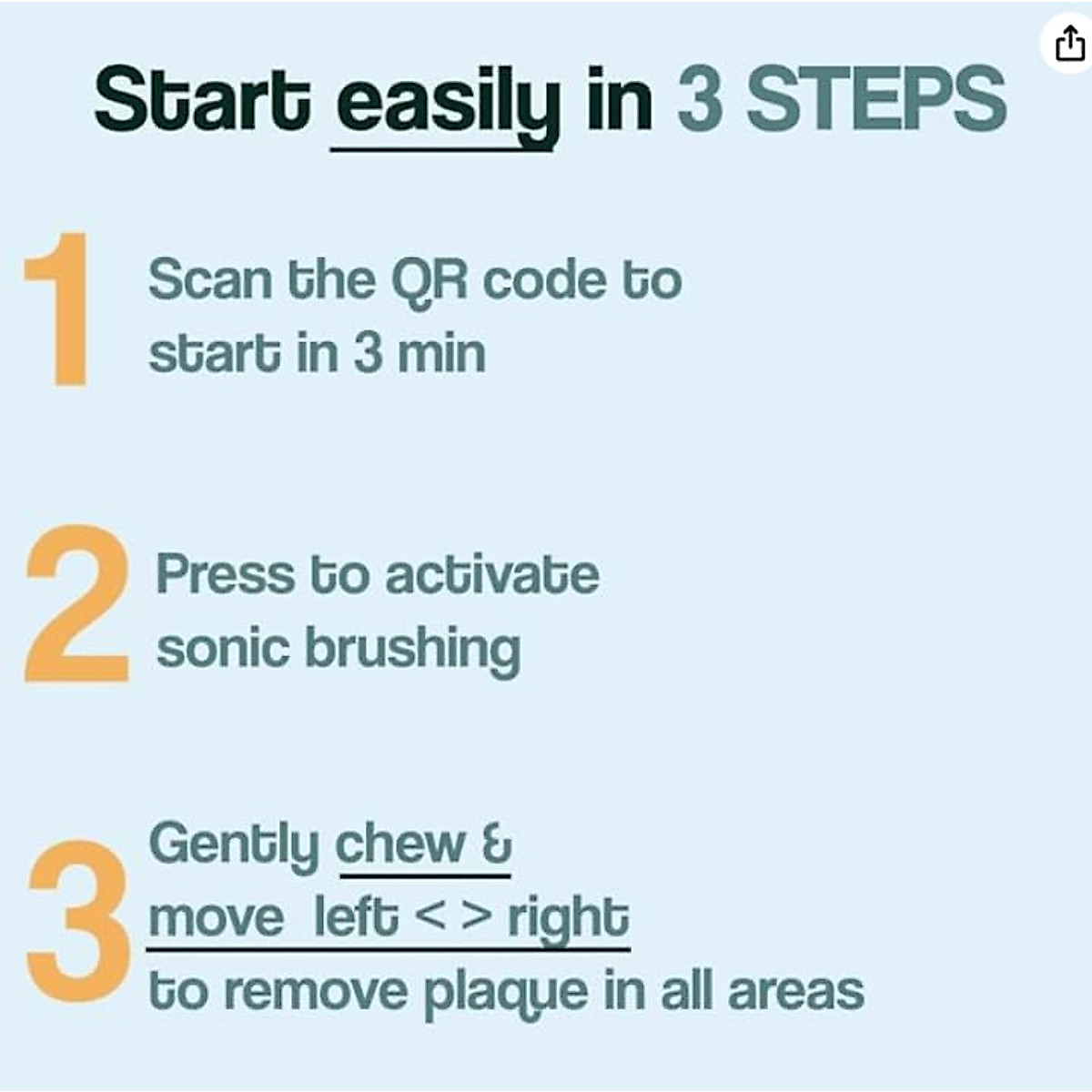 Start easily in 3 STEPS

1 Scan the QR code to start in 3 min

2 Press to activate sonic brushing

3 Gently chew & move left < > right to remove plaque in all areas