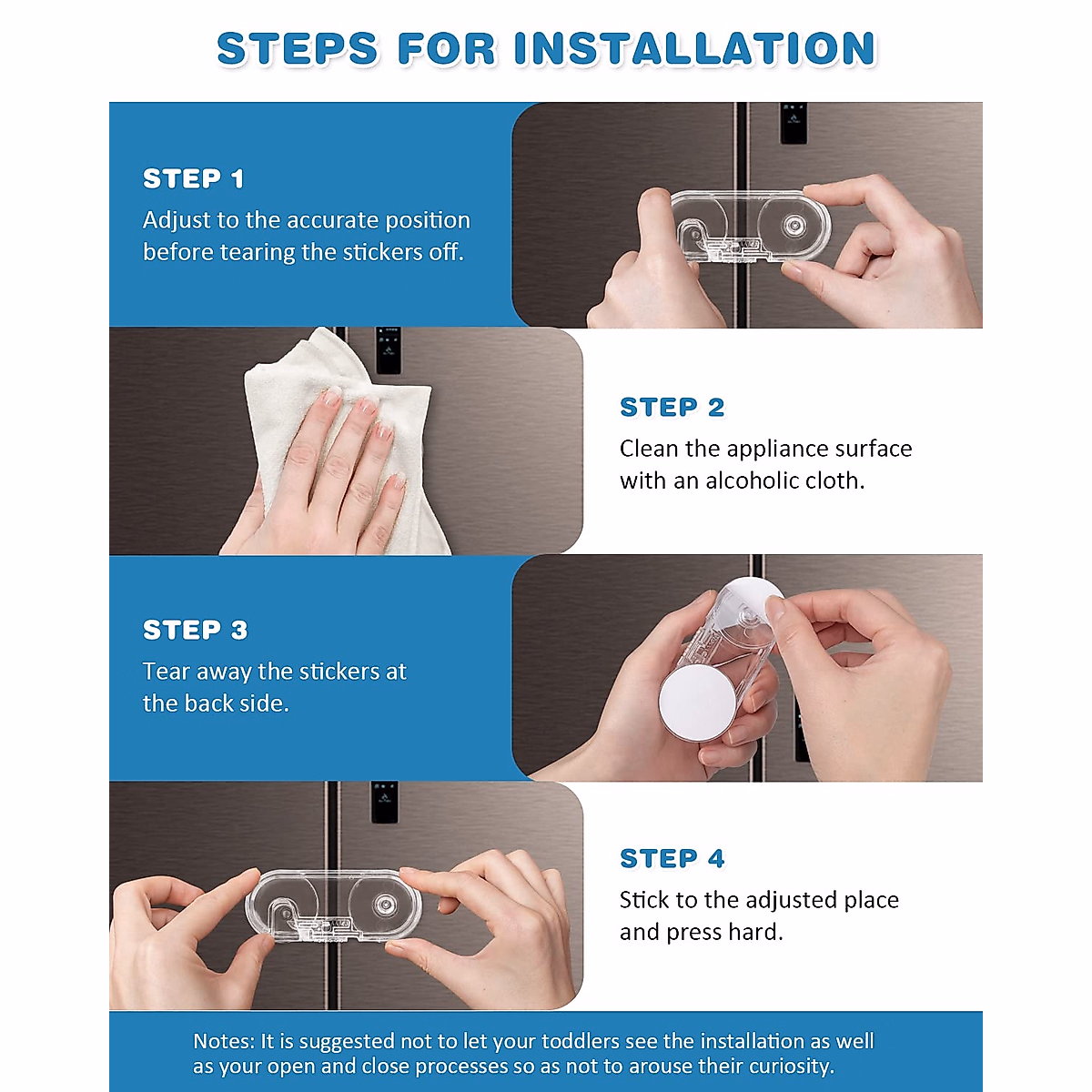 STEPS FOR INSTALLATION

STEP 1
Adjust to the accurate position before tearing the stickers off.

STEP 2
Clean the appliance surface with an alcoholic cloth.

STEP 3
Tear away the stickers at the back side.

STEP 4
Stick to the adjusted place and press hard.

Notes: It is suggested not to let your toddlers see the installation as well as your open and close processes so as not to arouse their curiosity.