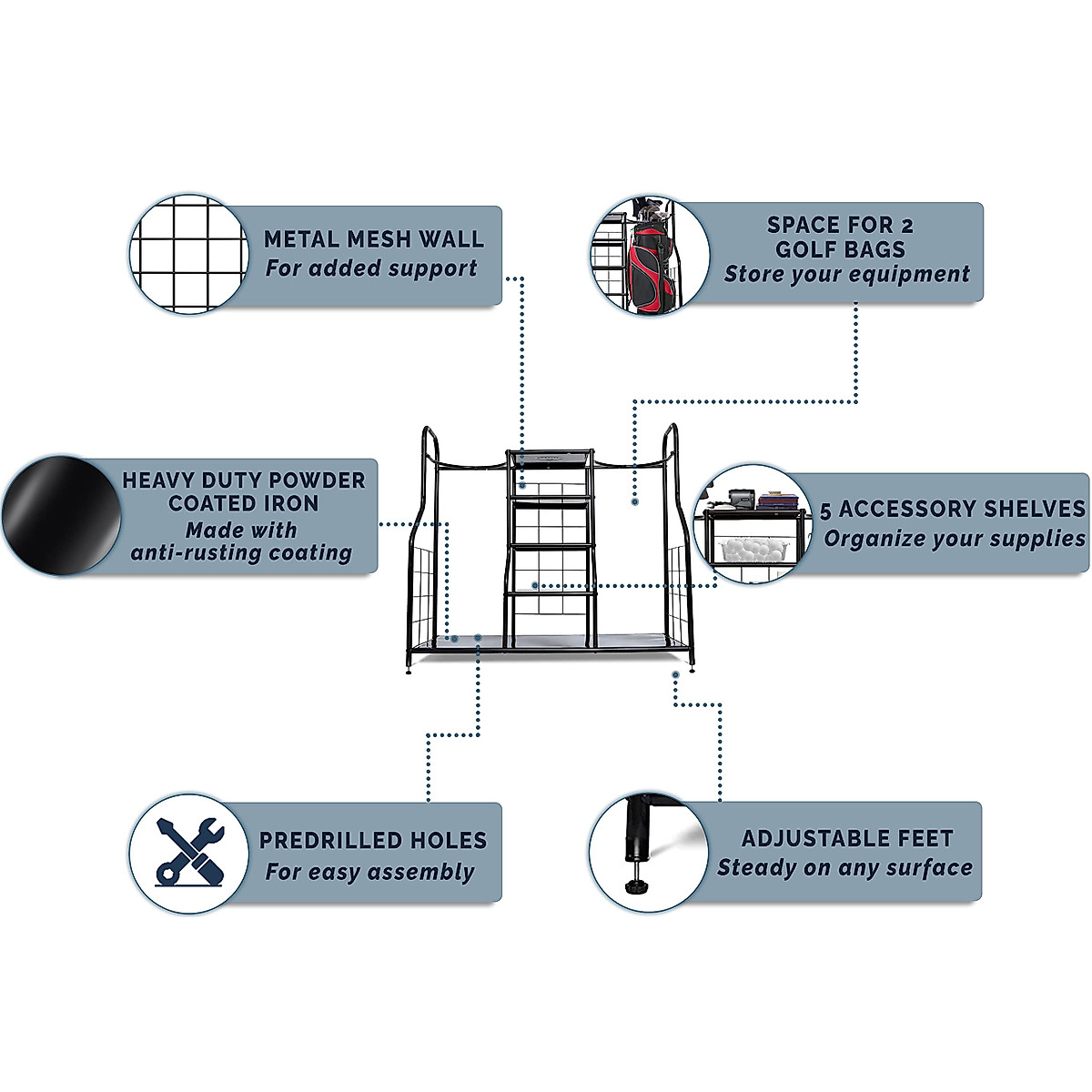 METAL MESH WALL
For added support

SPACE FOR 2
GOLF BAGS
Store your equipment

HEAVY DUTY POWDER
COATED IRON
Made with
anti-rusting coating

5 ACCESSORY SHELVES
Organize your supplies

PREDRILLED HOLES
For easy assembly

ADJUSTABLE FEET
Steady on any surface