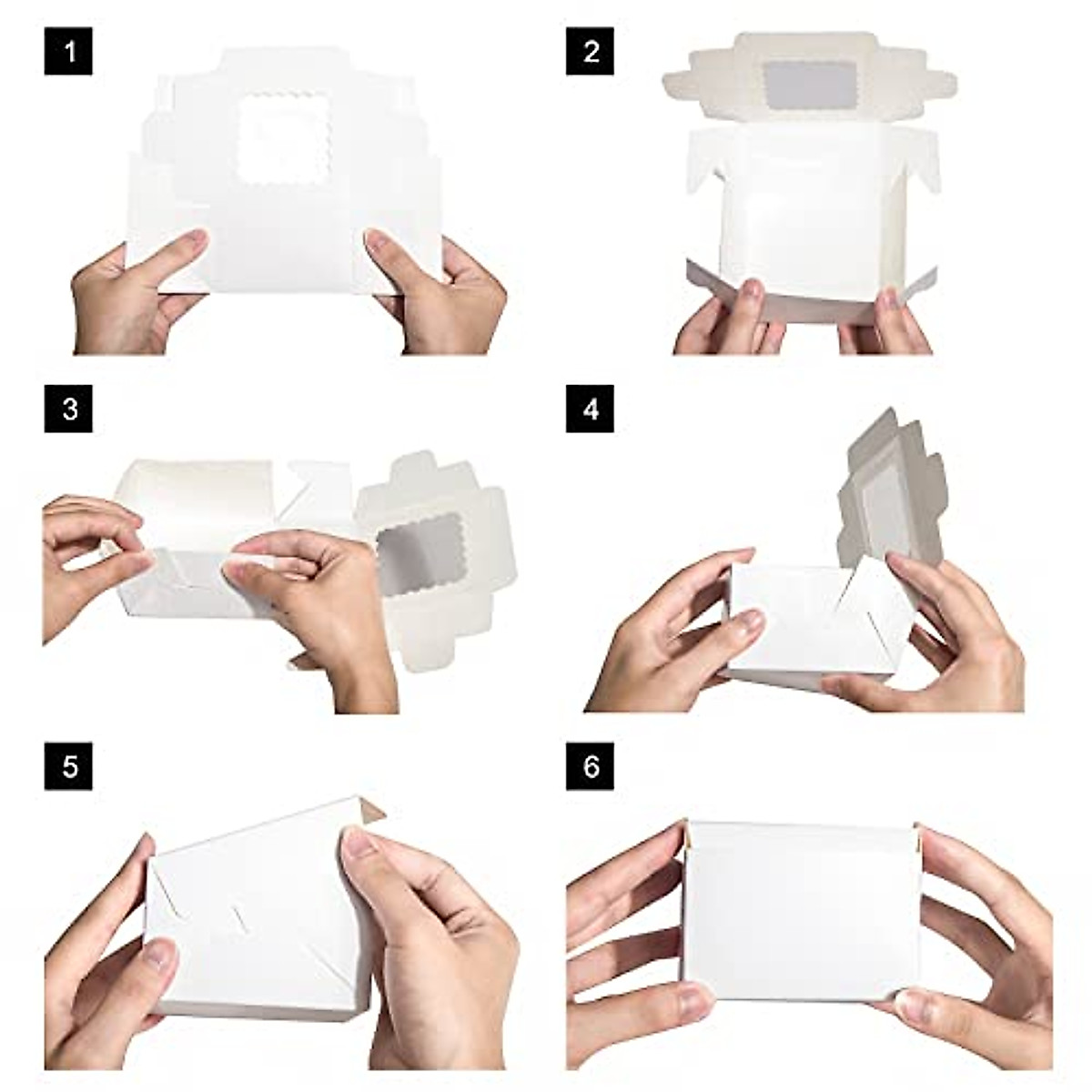 1

2

3

4

5

6