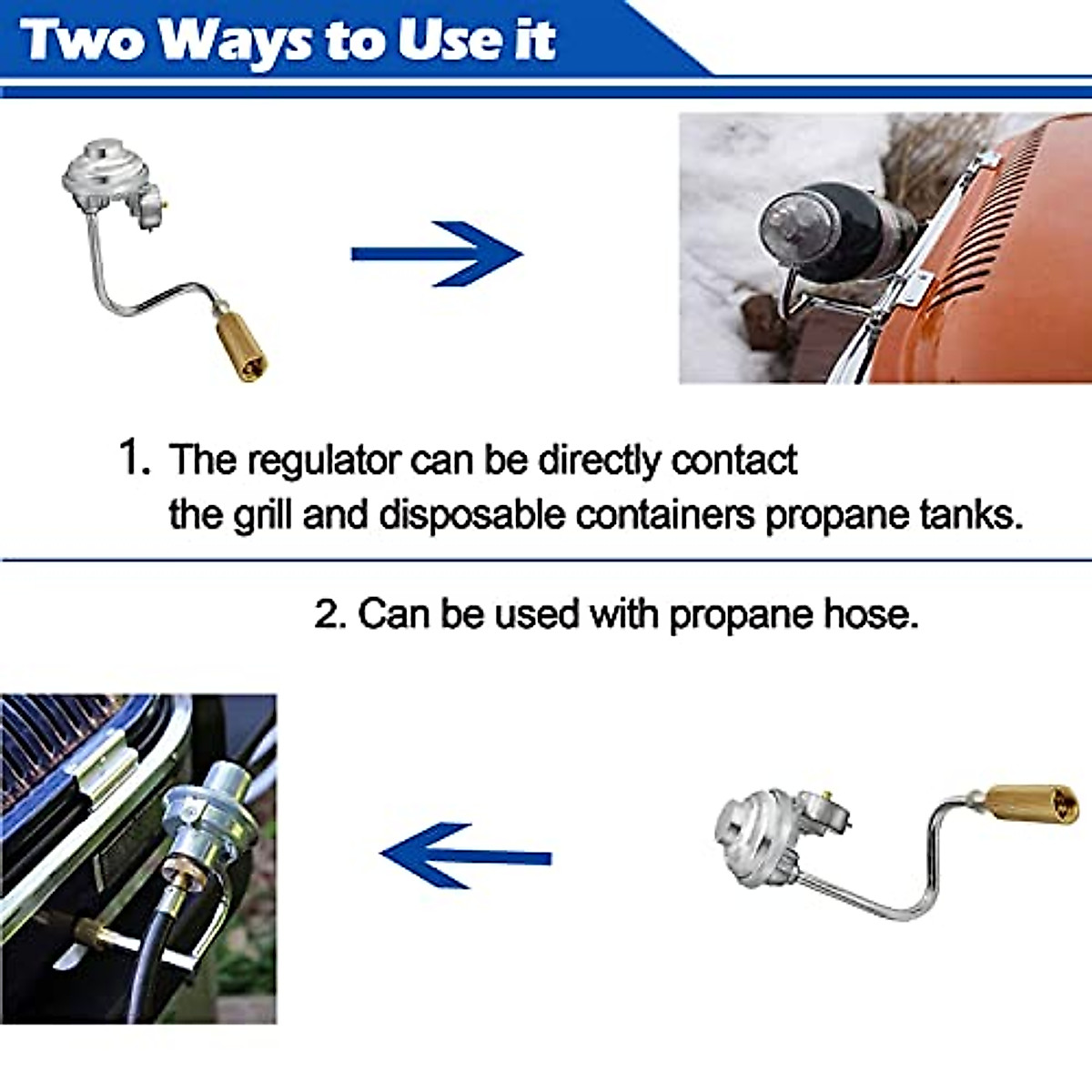 Two Ways to Use it

1. The regulator can be directly contact the grill and disposable containers propane tanks.

2. Can be used with propane hose.