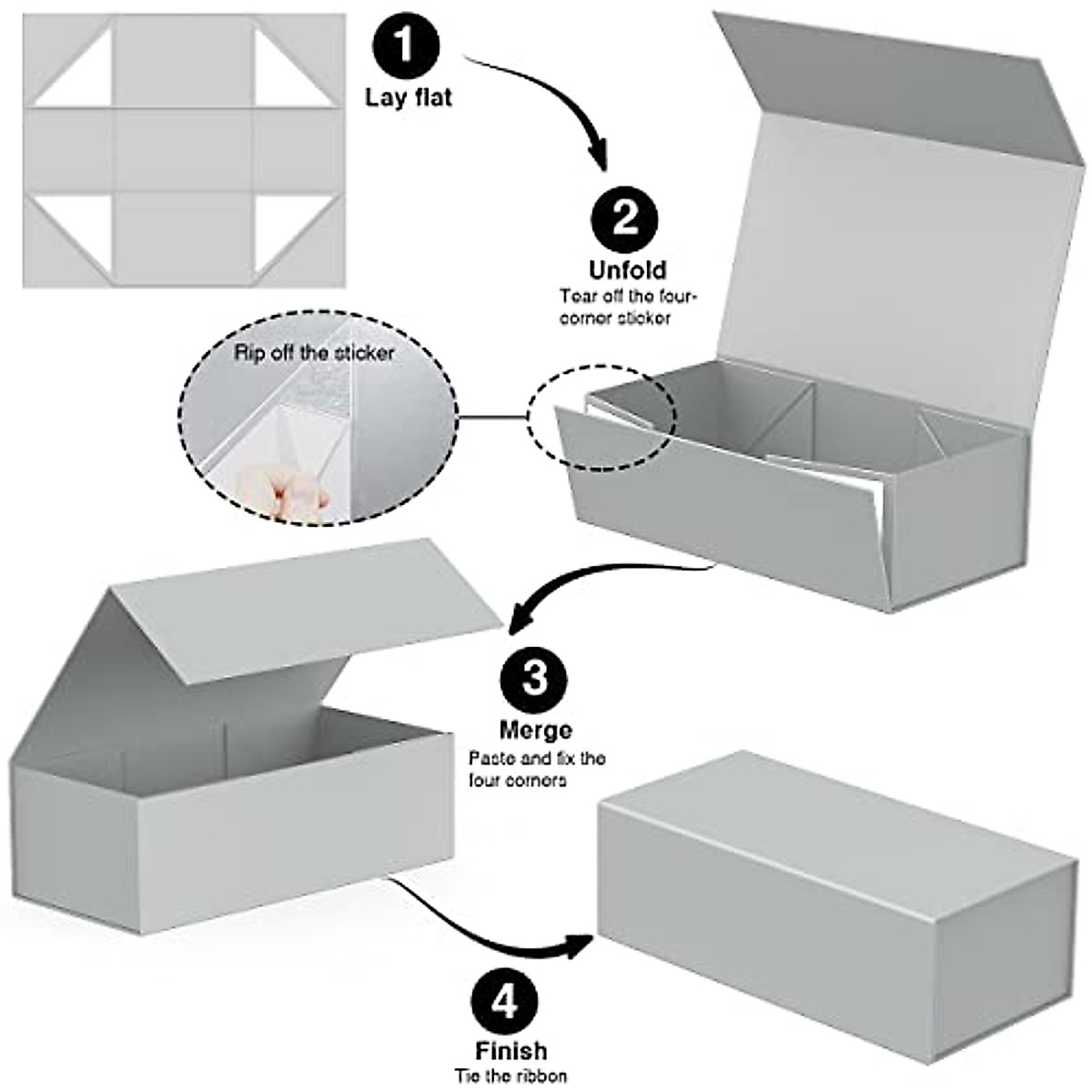 1
Lay flat

2
Unfold
Tear off the four-corner sticker

Rip off the sticker

3
Merge
Paste and fix the four corners

4
Finish
Tie the ribbon