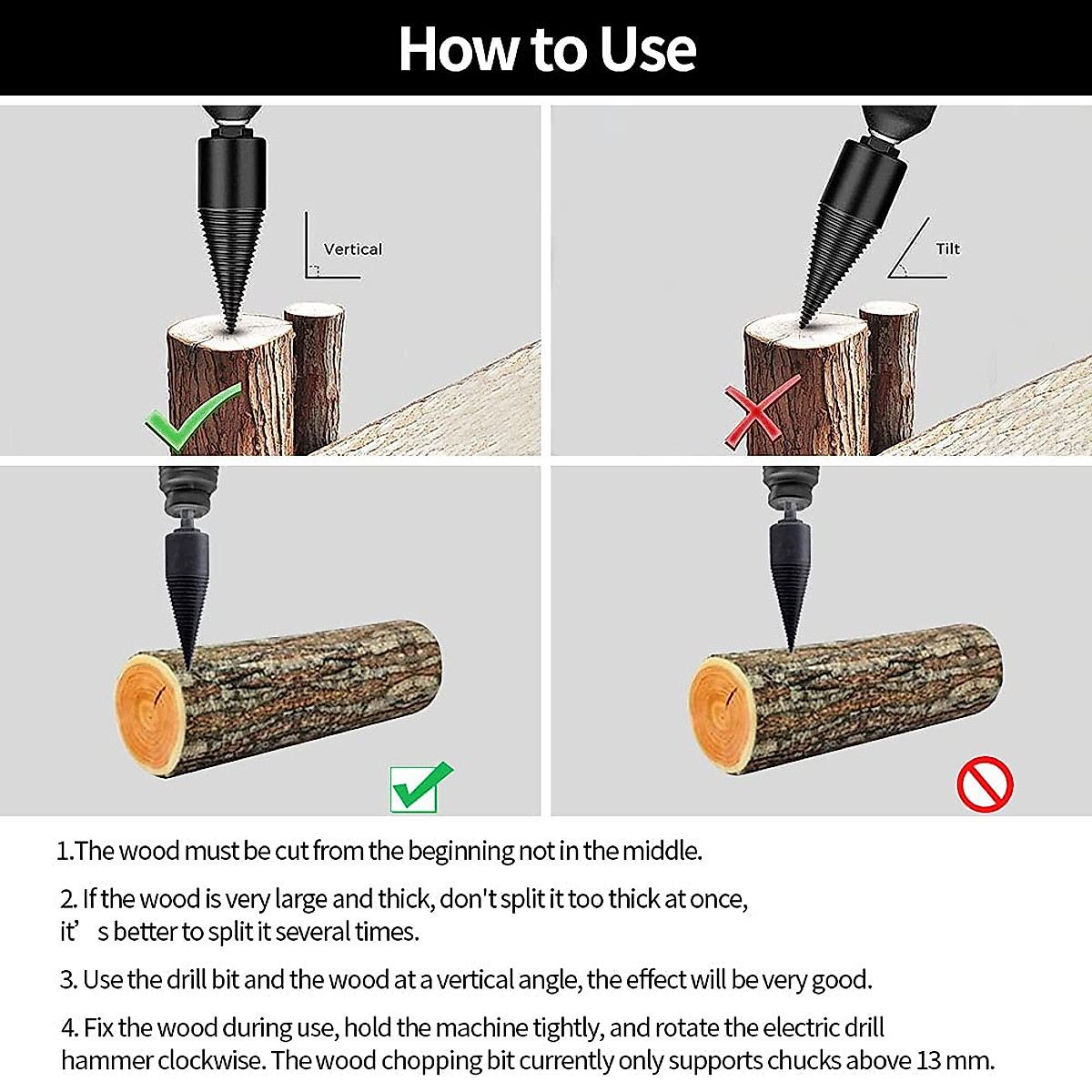 How to Use

Vertical

Tilt

1.The wood must be cut from the beginning not in the middle.

2. If the wood is very large and thick, don't split it too thick at once, it’ s better to split it several times.

3. Use the drill bit and the wood at a vertical angle, the effect will be very good.

4. Fix the wood during use, hold the machine tightly, and rotate the electric drill hammer clockwise. The wood chopping bit currently only supports chucks above 13 mm.