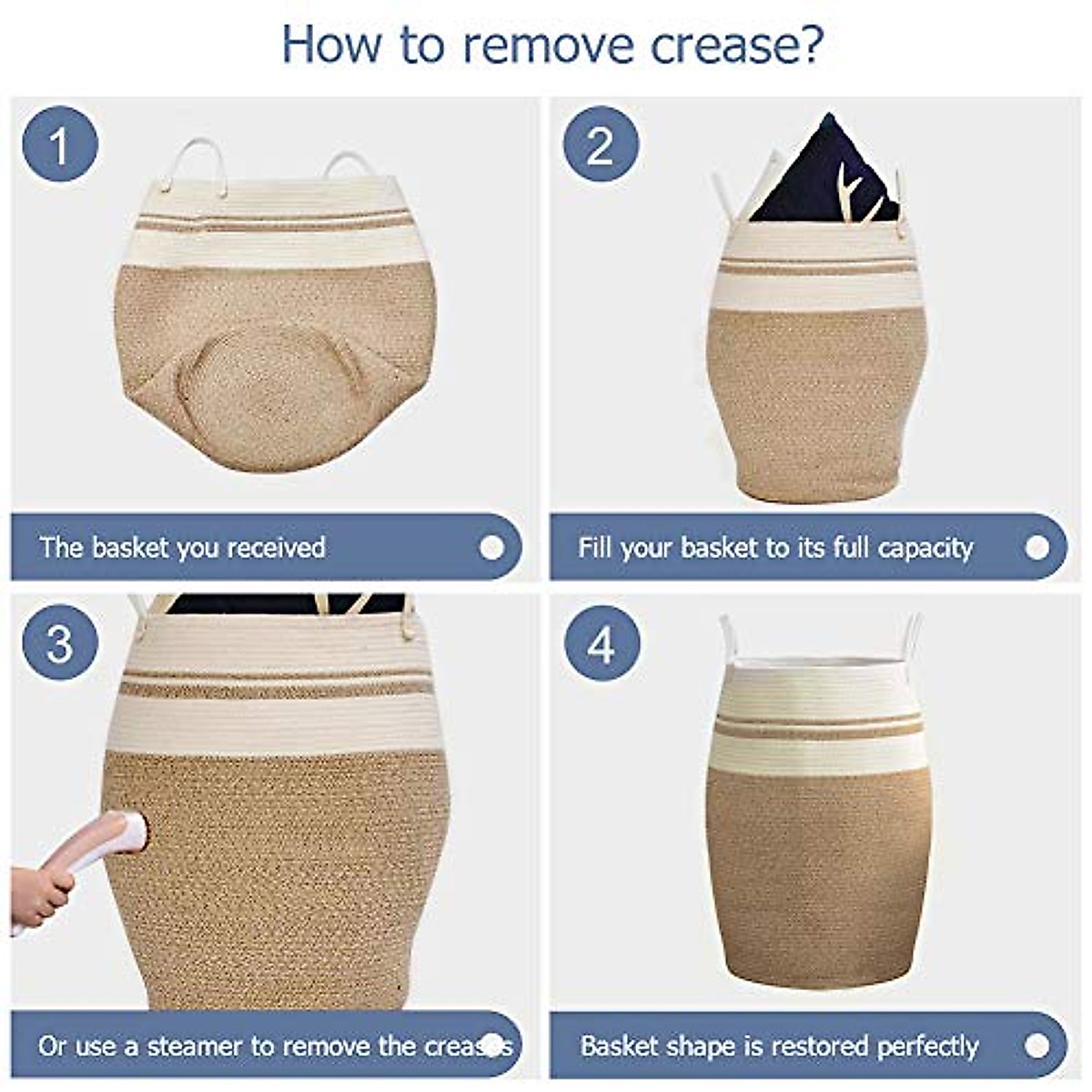 How to remove crease?

1

The basket you received

2

Fill your basket to its full capacity

3

Or use a steamer to remove the creases

4

Basket shape is restored perfectly