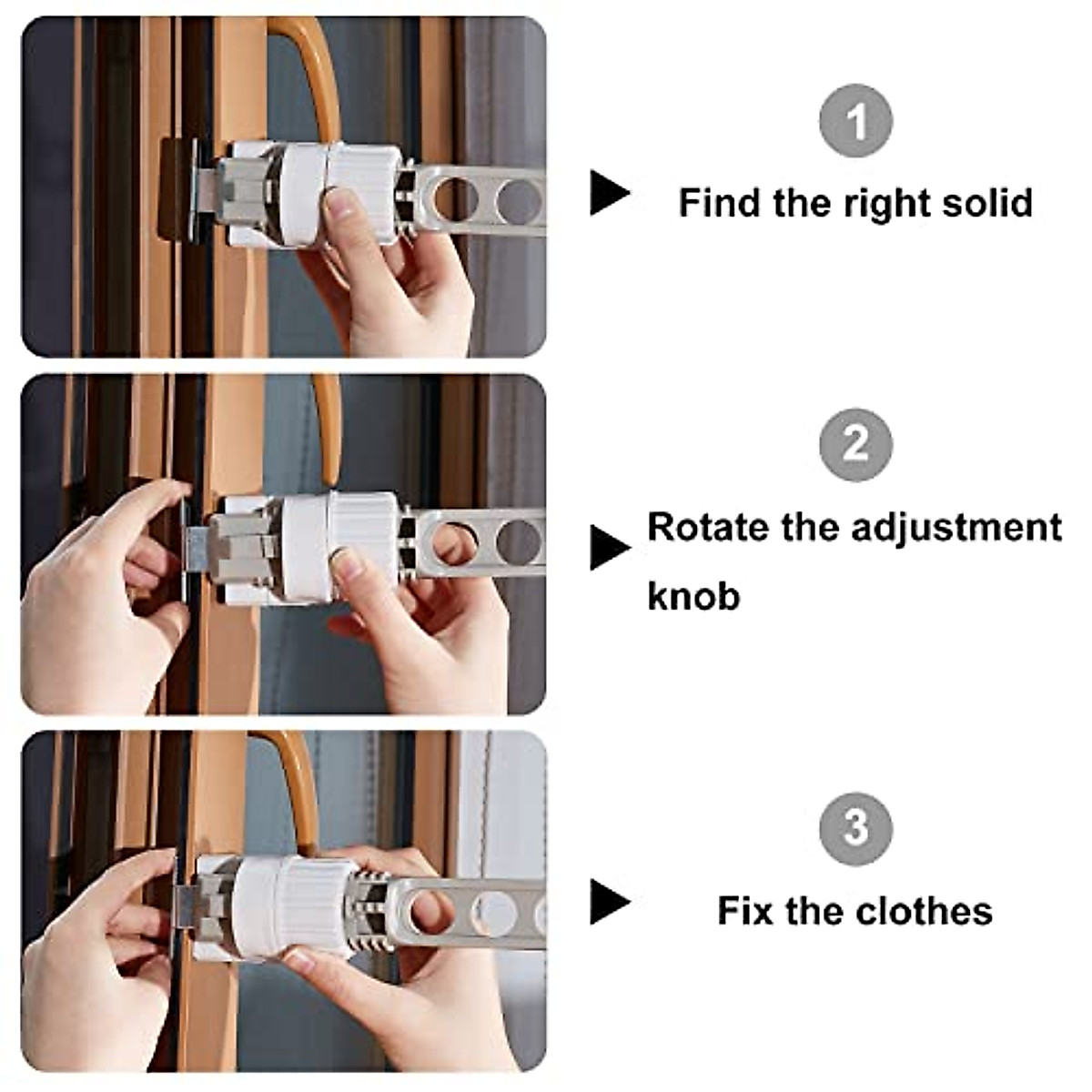 1

Find the right solid

2

Rotate the adjustment knob

3

Fix the clothes