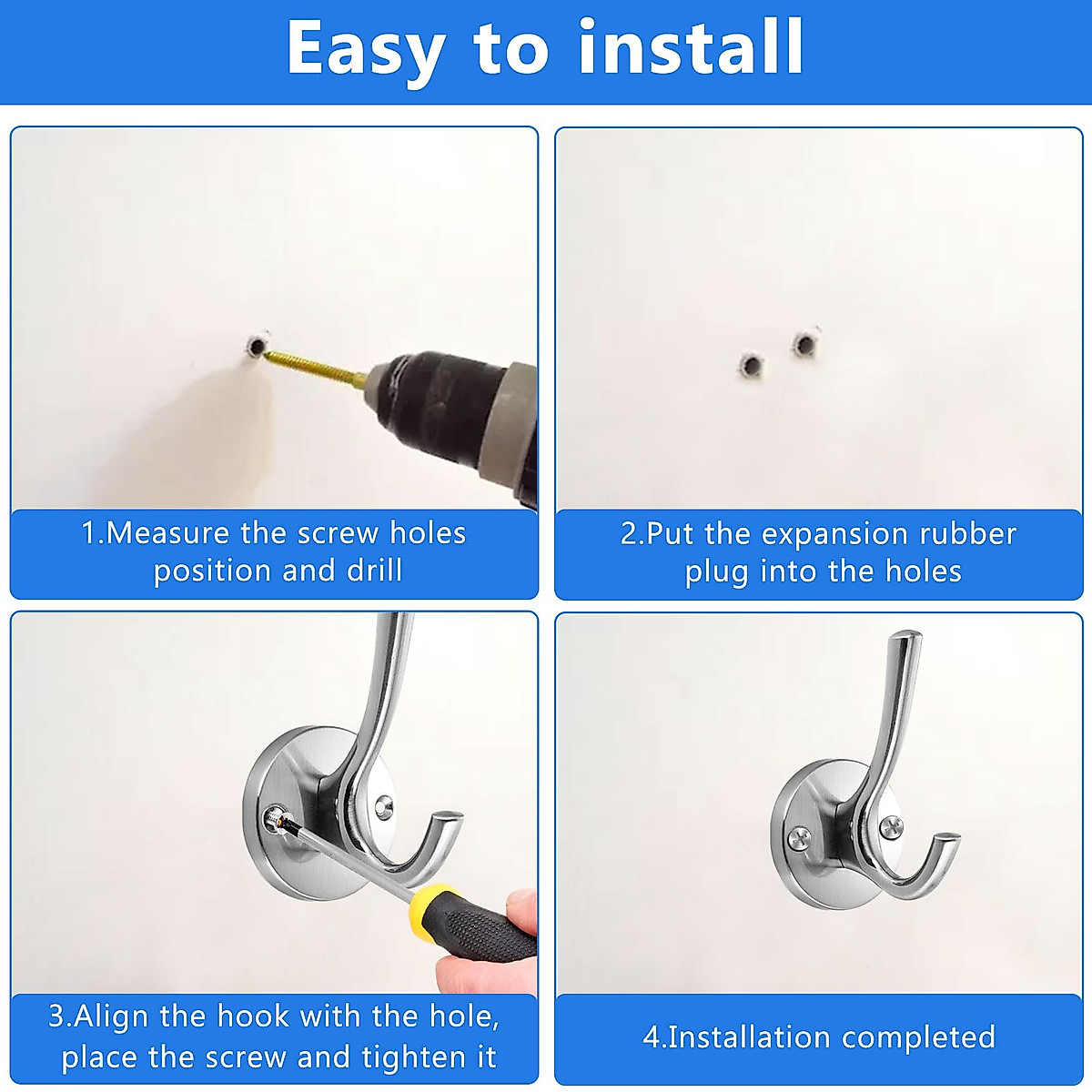 Easy to install

1.Measure the screw holes position and drill

2.Put the expansion rubber plug into the holes

3.Align the hook with the hole, place the screw and tighten it

4.Installation completed