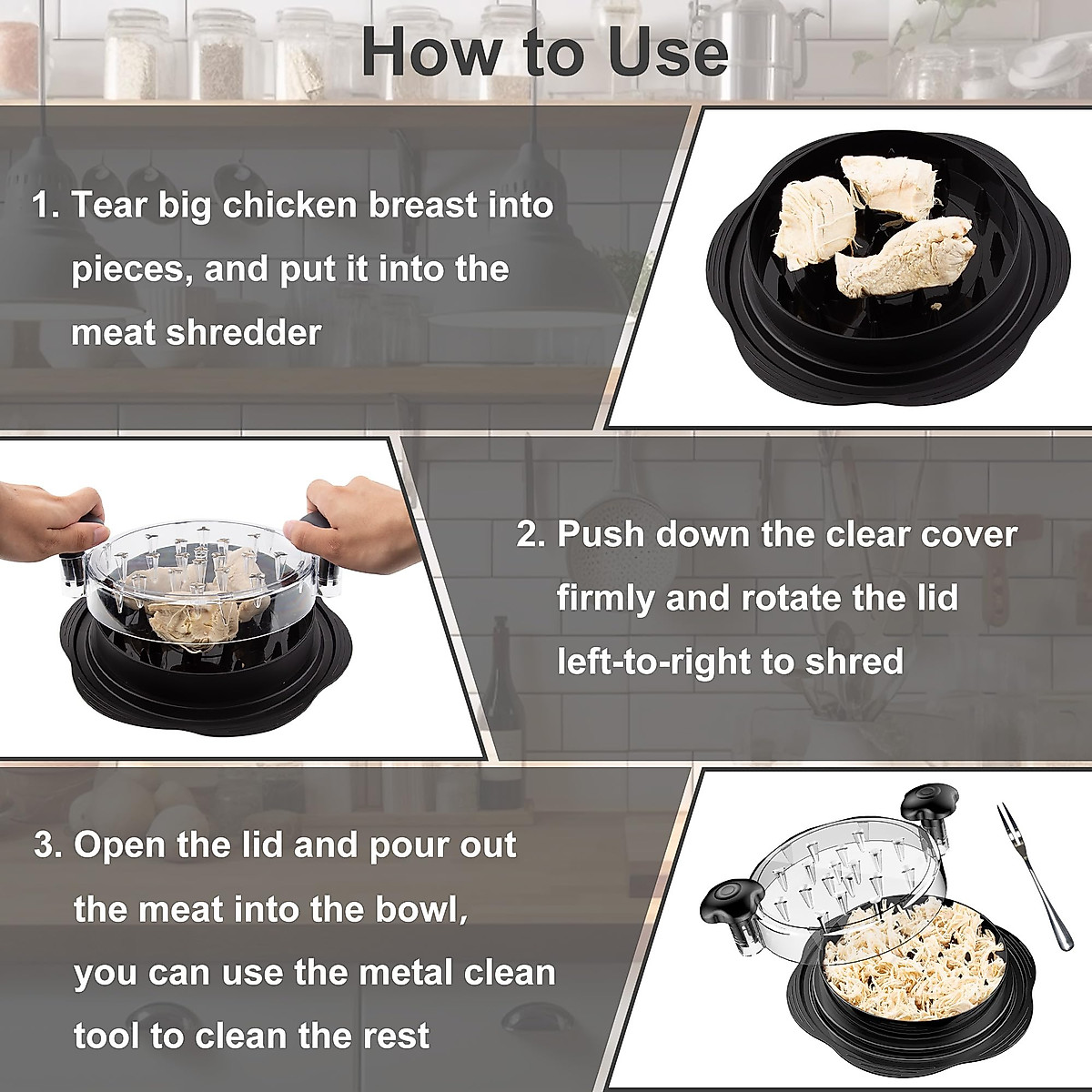 How to Use

1. Tear big chicken breast into pieces, and put it into the meat shredder

2. Push down the clear cover firmly and rotate the lid left-to-right to shred

3. Open the lid and pour out the meat into the bowl, you can use the metal clean tool to clean the rest