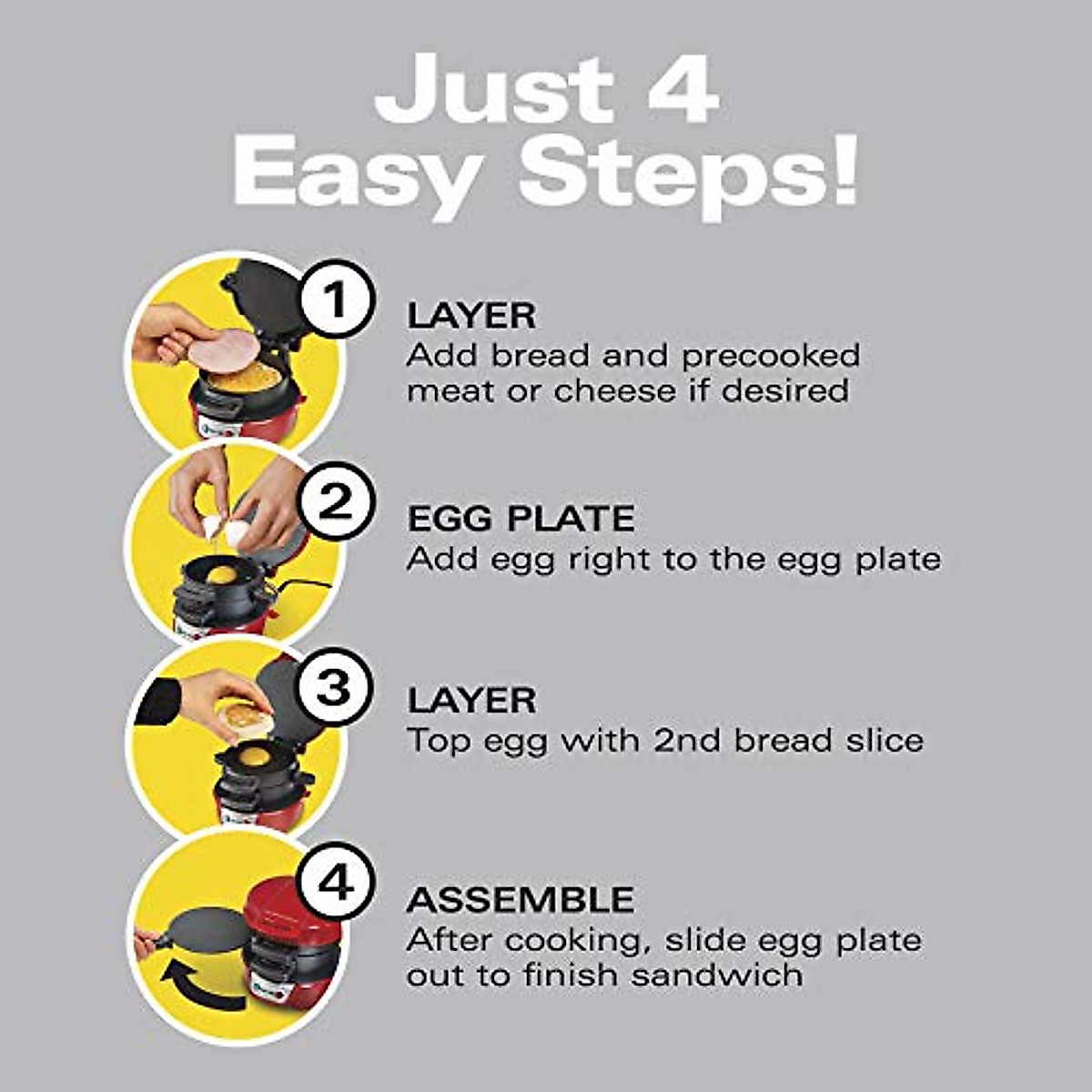 Just 4 Easy Steps!

1

LAYER
Add bread and precooked meat or cheese if desired

2

EGG PLATE
Add egg right to the egg plate

3

LAYER
Top egg with 2nd bread slice

4

ASSEMBLE
After cooking, slide egg plate out to finish sandwich