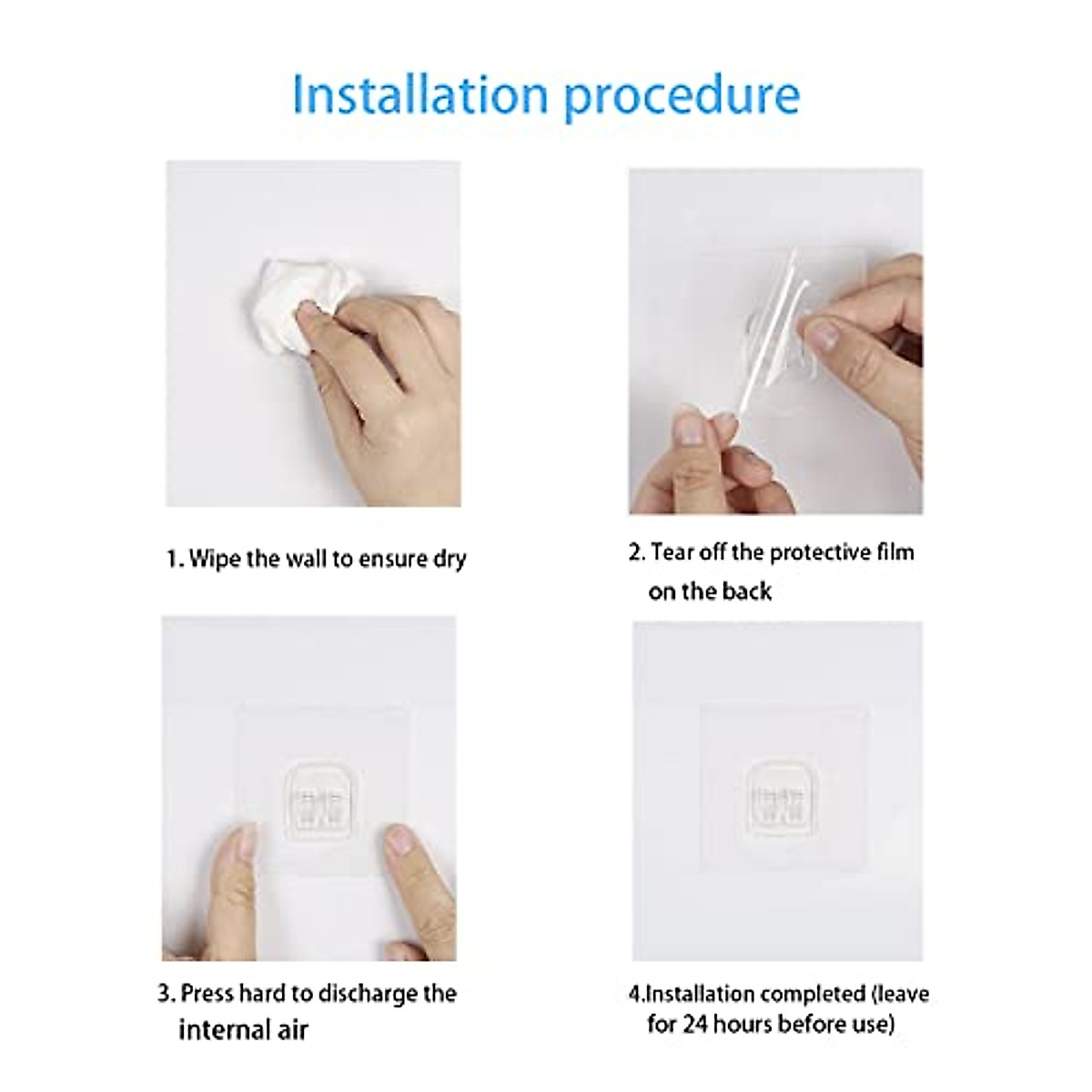 Installation procedure

1. Wipe the wall to ensure dry

2. Tear off the protective film on the back

3. Press hard to discharge the internal air

4.Installation completed (leave for 24 hours before use)