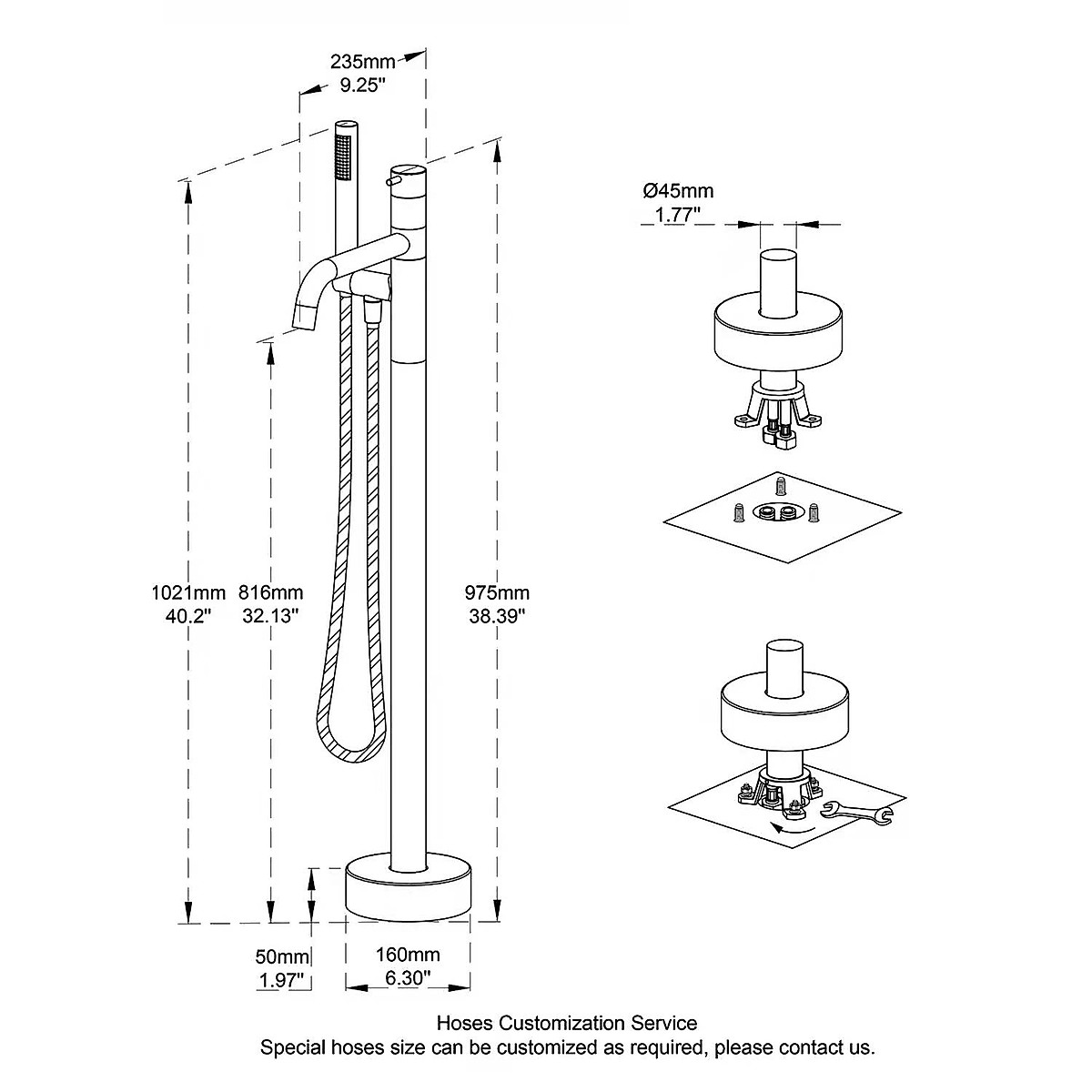 235mm
9.25"

Ø45mm
1.77"

1021mm
40.2"

816mm
32.13"

975mm
38.39"

50mm
1.97"

160mm
6.30"

Hoses Customization Service
Special hoses size can be customized as required, please contact us.