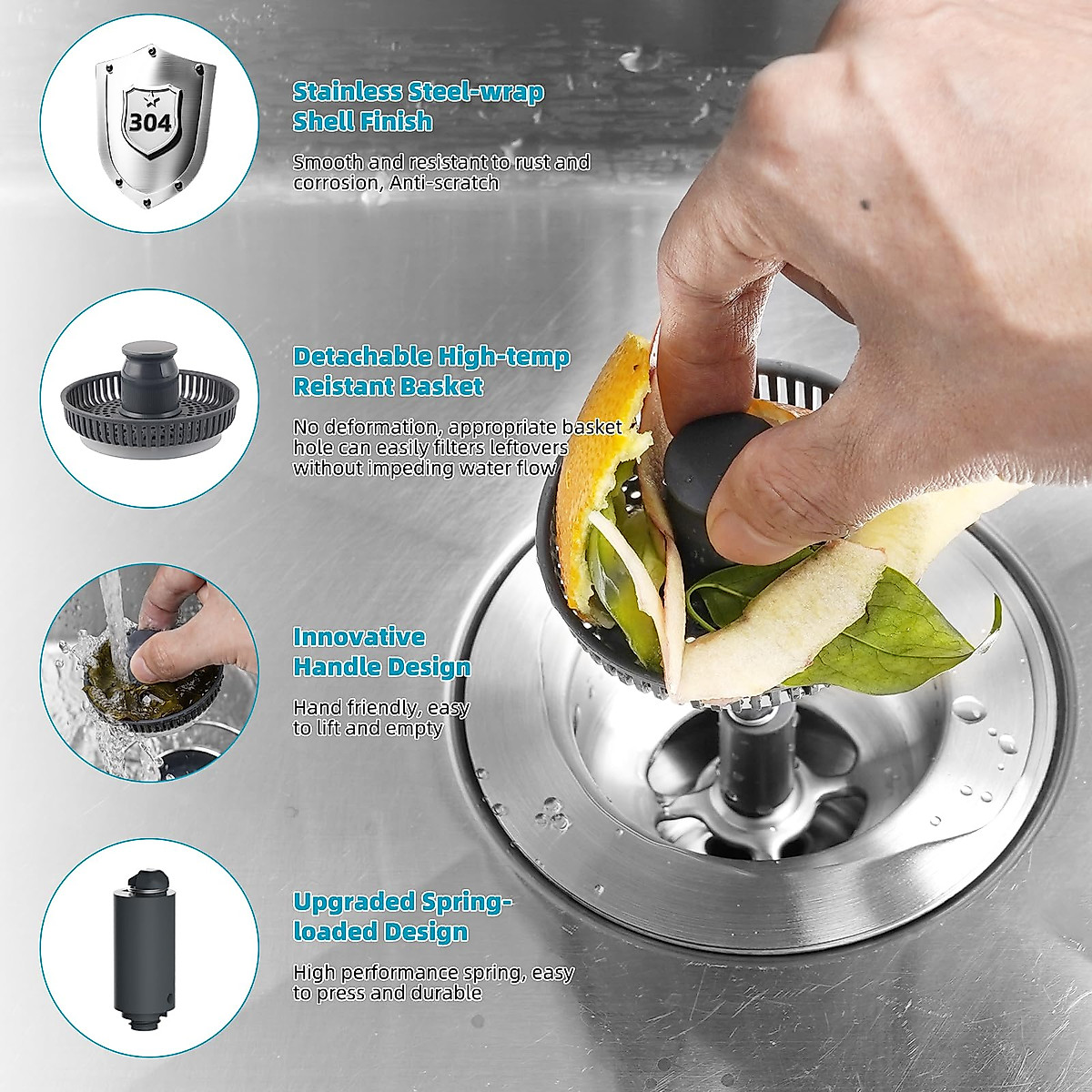 304

Stainless Steel-wrap Shell Finish

Smooth and resistant to rust and corrosion, Anti-scratch

Detachable High-temp Reistant Basket

No deformation, appropriate basket hole can easily filters leftovers without impeding water flow

Innovative Handle Design

Hand friendly, easy to lift and empty

Upgraded Spring-loaded Design

High performance spring, easy to press and durable