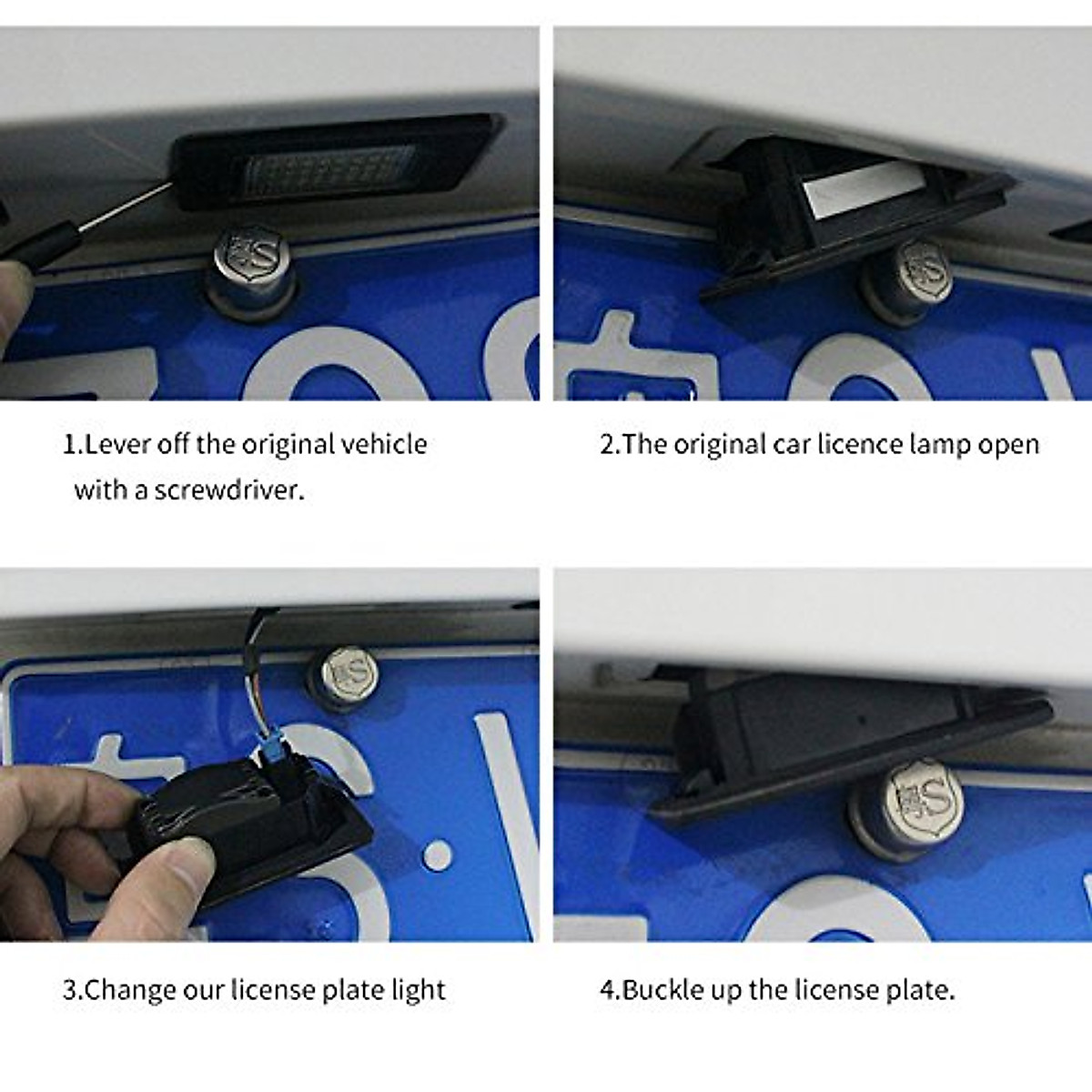 1.Lever off the original vehicle with a screwdriver.

2.The original car licence lamp open

3.Change our license plate light

4.Buckle up the license plate.