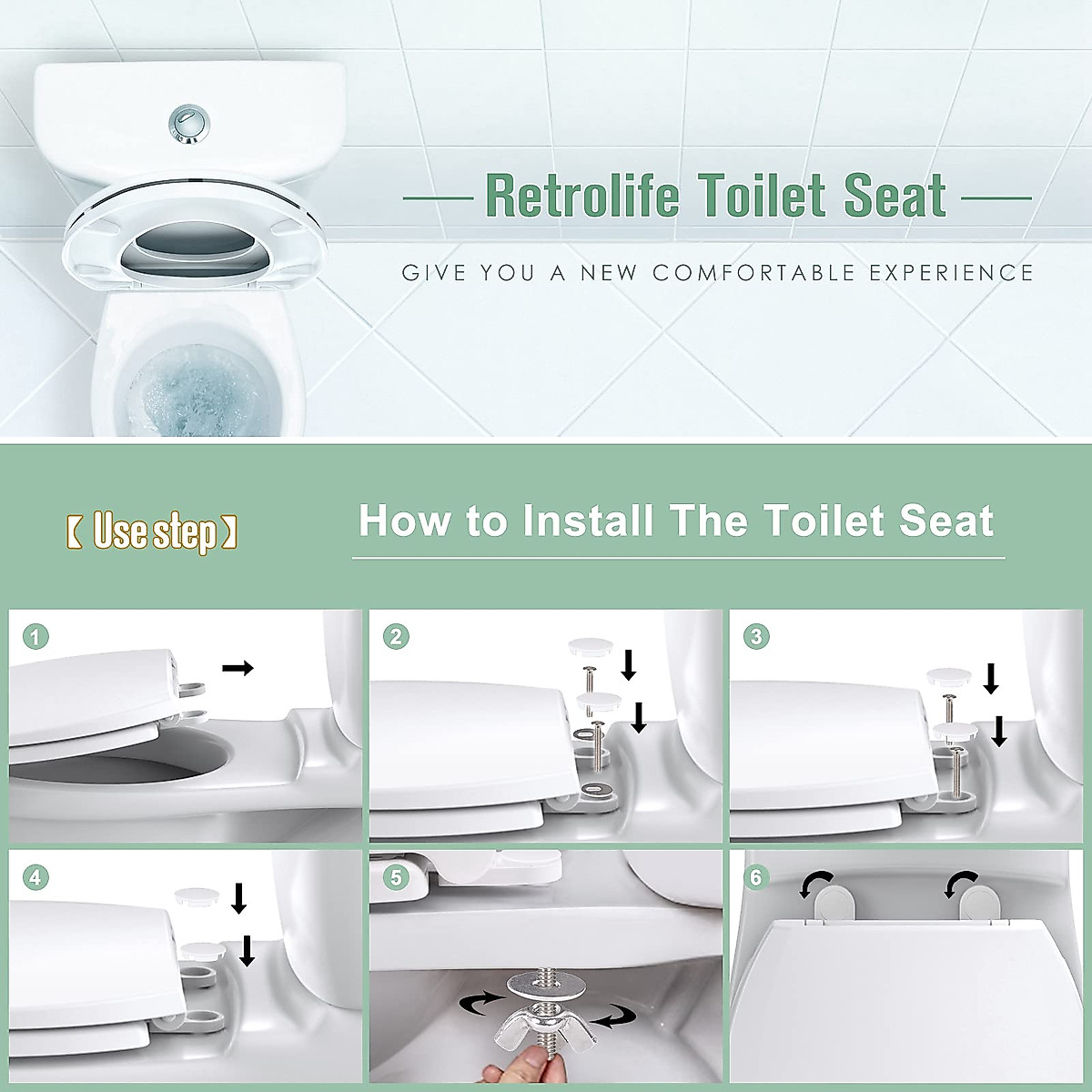 Retrolife Toilet Seat

GIVE YOU A NEW COMFORTABLE EXPERIENCE

【 Use step 】

How to Install The Toilet Seat

1

2

3

4

5

6