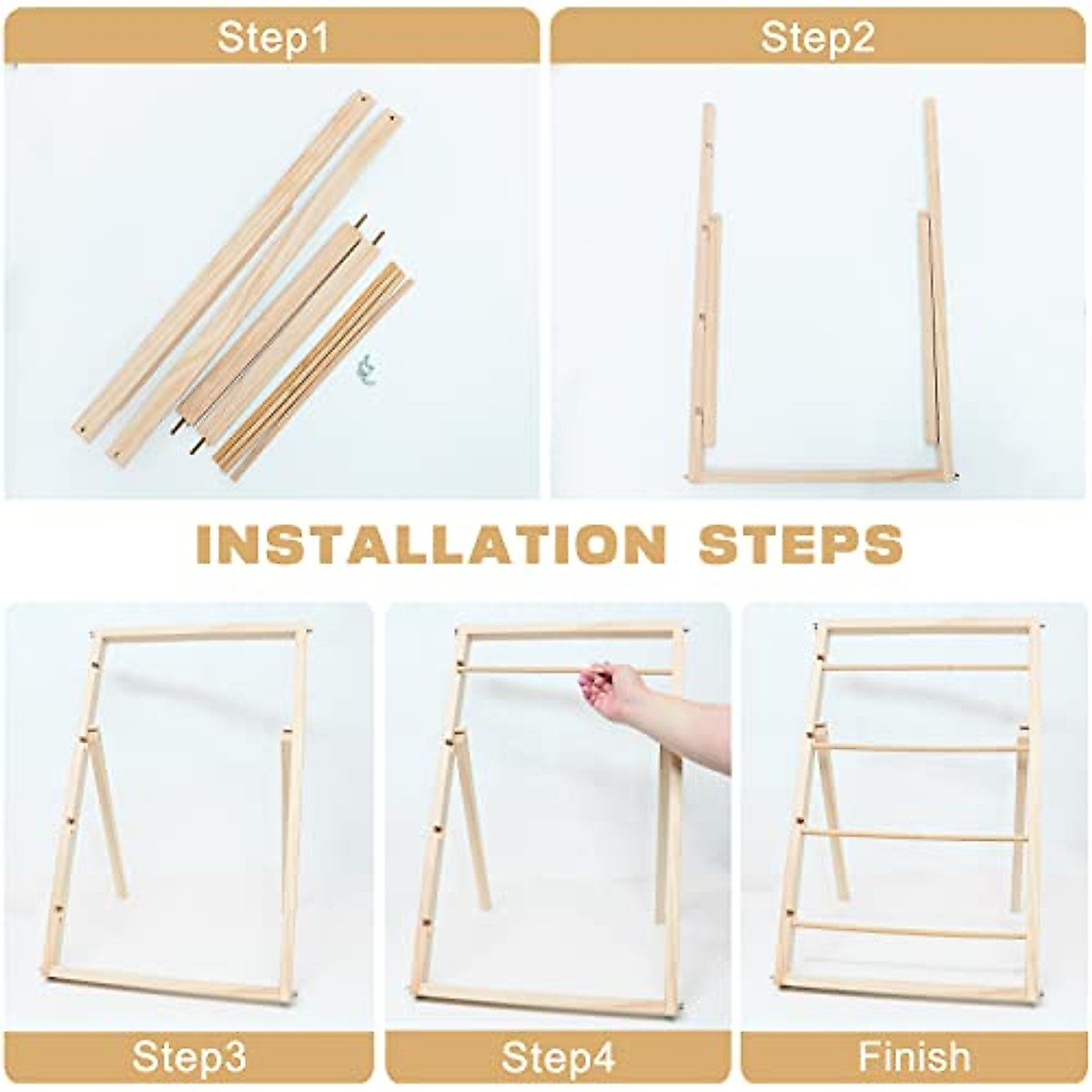 Step1

Step2

INSTALLATION STEPS

Step3

Step4

Finish