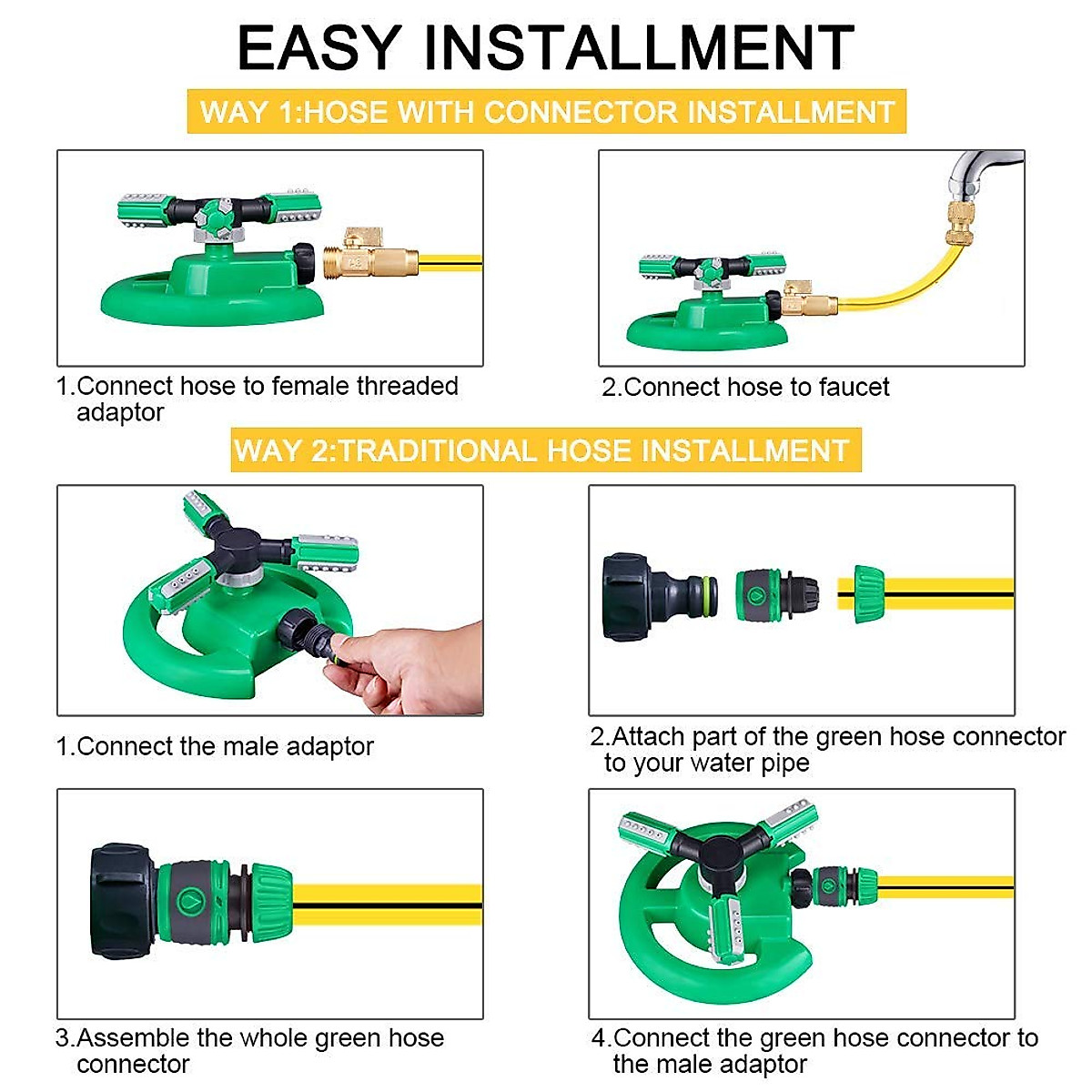 EASY INSTALLMENT

WAY 1:HOSE WITH CONNECTOR INSTALLMENT

1.Connect hose to female threaded adaptor

2.Connect hose to faucet

WAY 2:TRADITIONAL HOSE INSTALLMENT

1.Connect the male adaptor

2.Attach part of the green hose connector to your water pipe

3.Assemble the whole green hose connector

4.Connect the green hose connector to the male adaptor