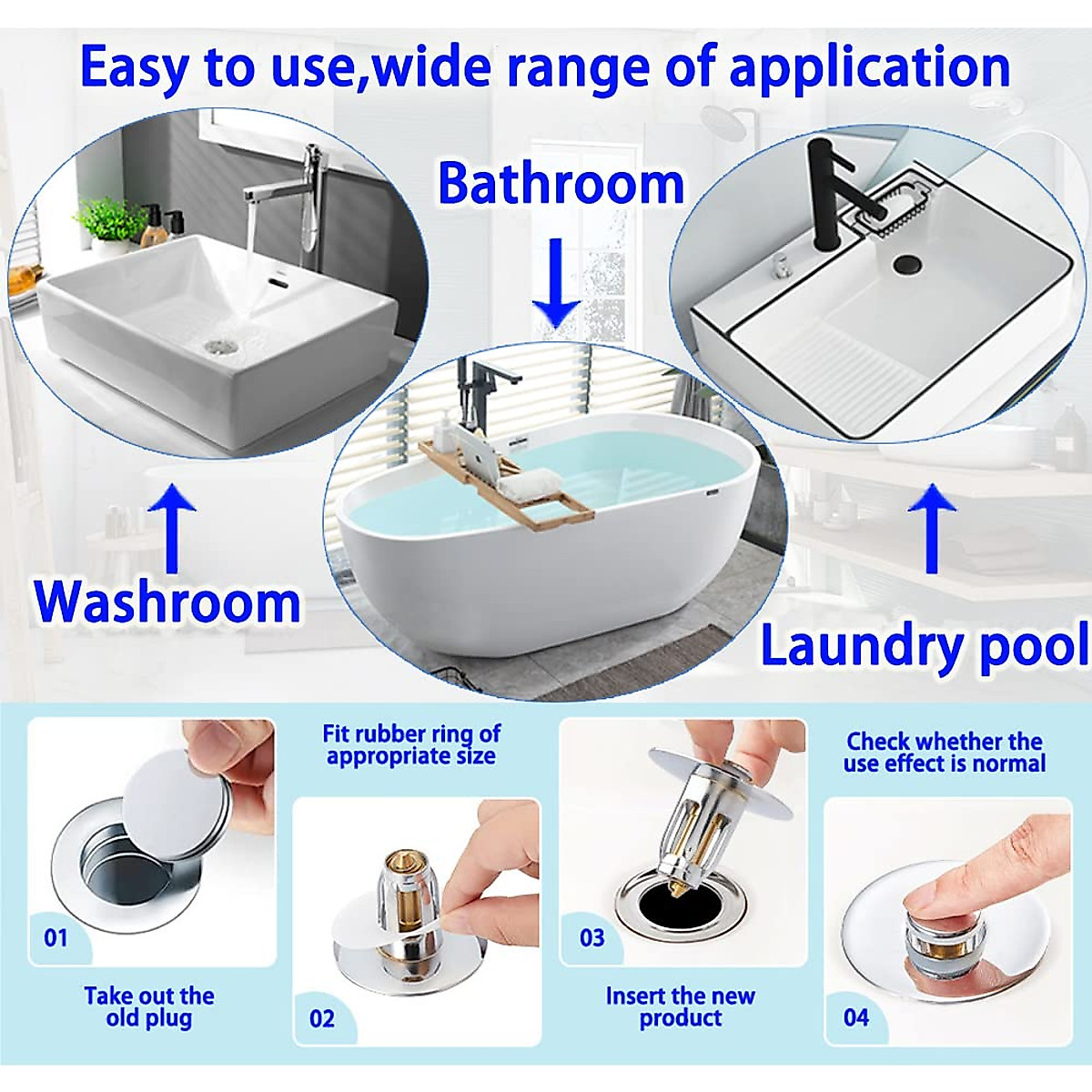 Easy to use,wide range of application

Bathroom

Washroom

Laundry pool

01

Take out the old plug

Fit rubber ring of appropriate size

02

03

Insert the new product

Check whether the use effect is normal

04