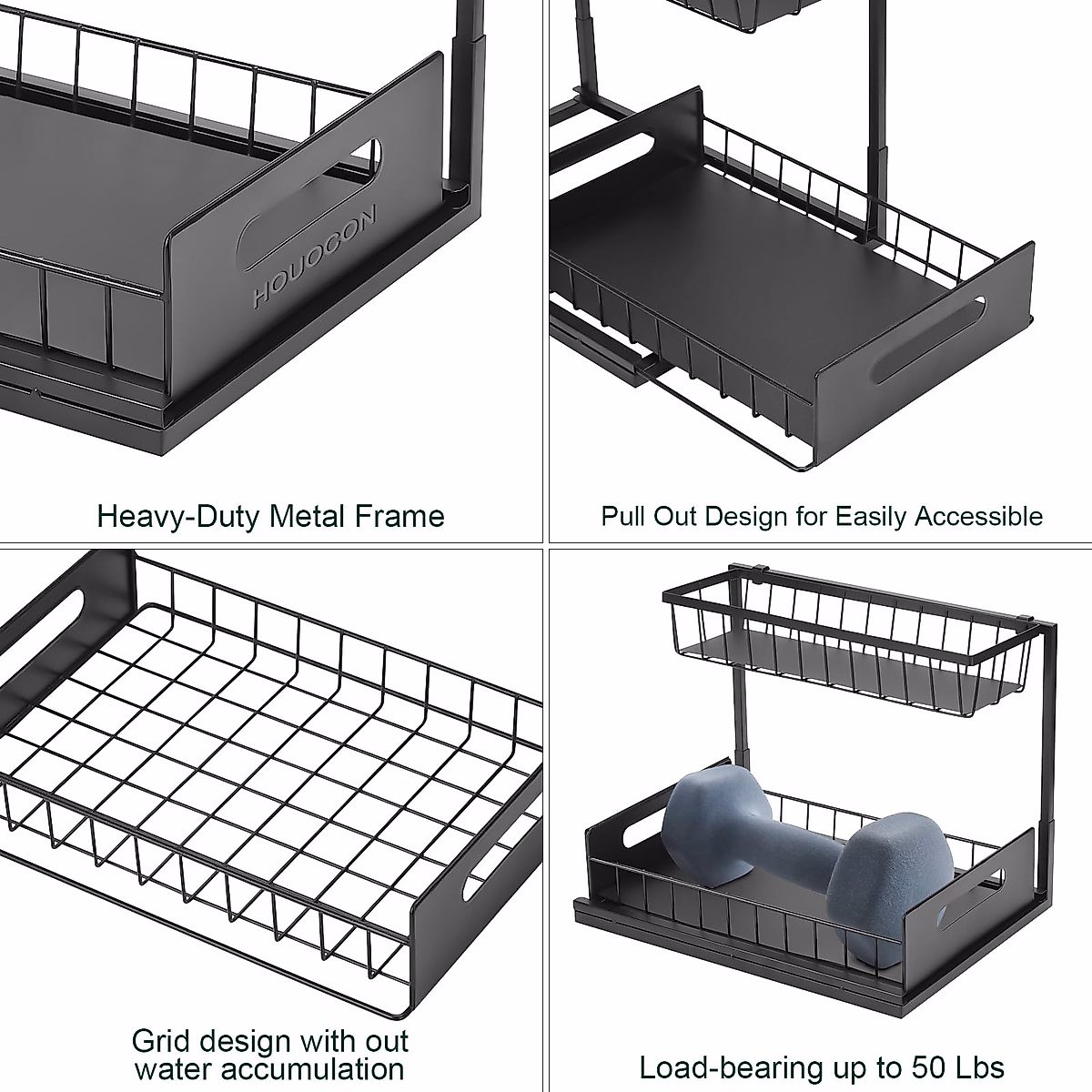 HOUOCON

Heavy-Duty Metal Frame

Pull Out Design for Easily Accessible

Grid design with out water accumulation

Load-bearing up to 50 Lbs