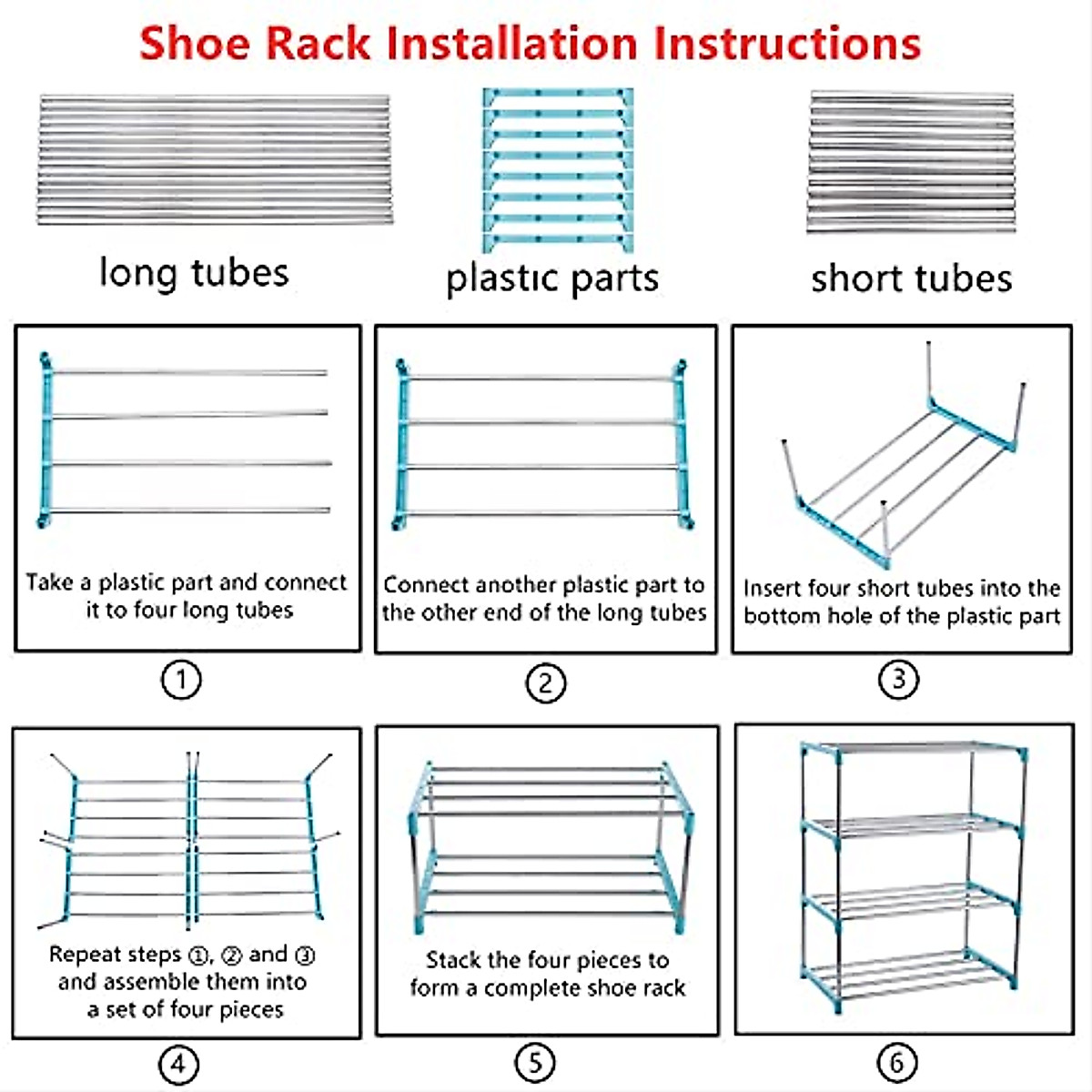 Shoe Rack Installation Instructions

long tubes

plastic parts

short tubes

Take a plastic part and connect it to four long tubes

①

Connect another plastic part to the other end of the long tubes

②

Insert four short tubes into the bottom hole of the plastic part

③

Repeat steps ①, ② and ③ and assemble them into a set of four pieces

④

Stack the four pieces to form a complete shoe rack

⑤

⑥