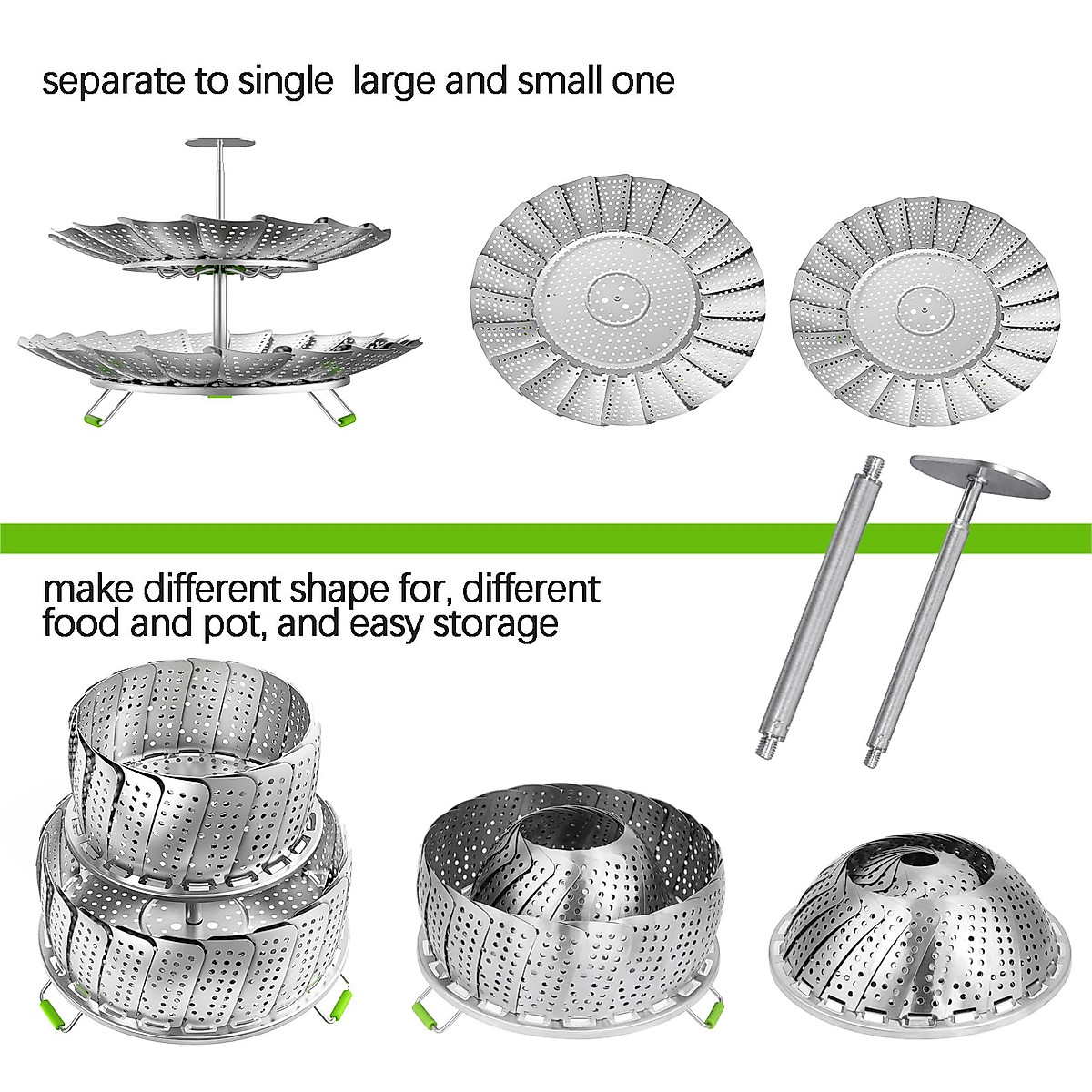 separate to single  large and small one

make different shape for, different food and pot, and easy storage