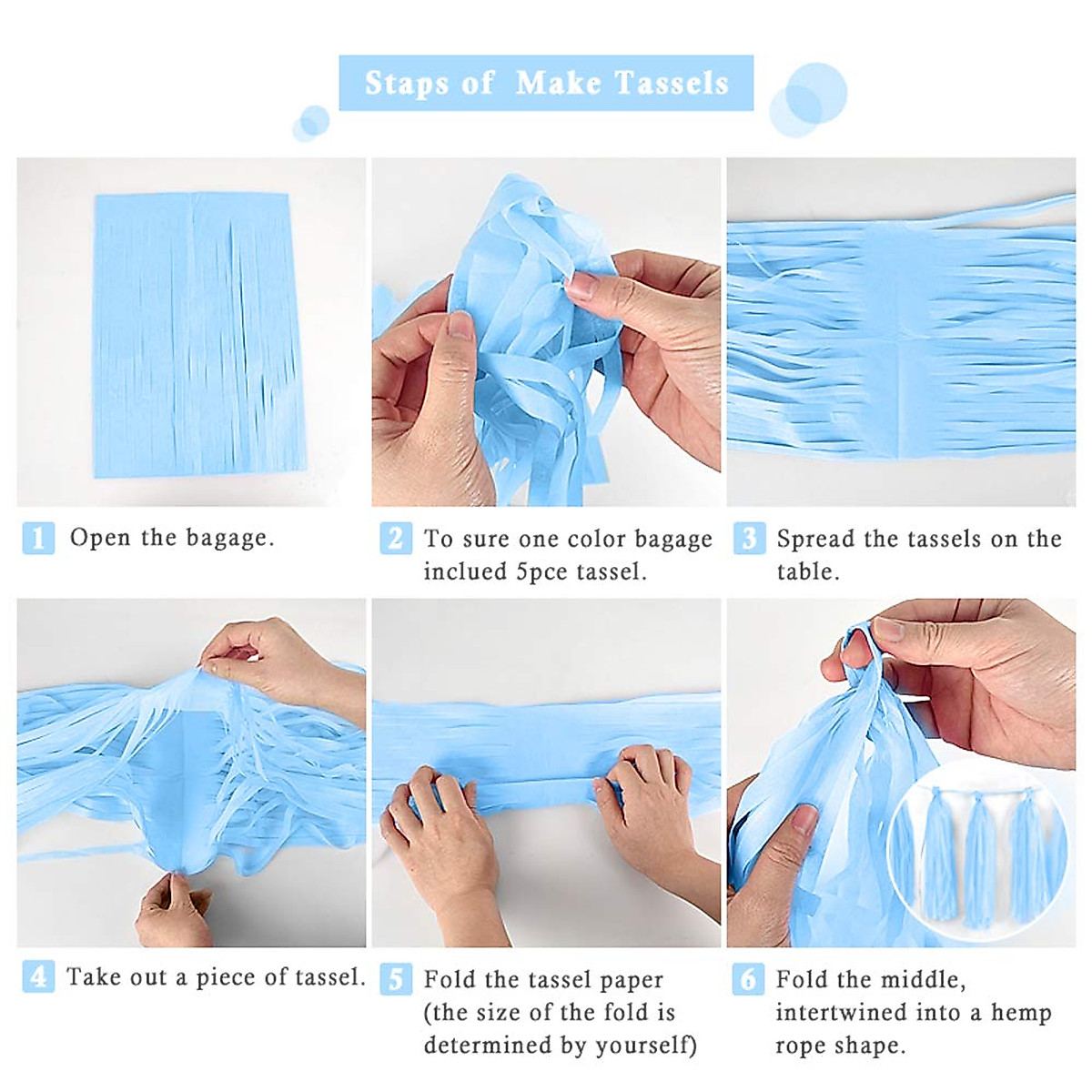 Staps of Make Tassels

1 Open the bagage.

2 To sure one color bagage inclued 5pce tassel.

3 Spread the tassels on the table.

4 Take out a piece of tassel.

5 Fold the tassel paper (the size of the fold is determined by yourself)

6 Fold the middle, intertwined into a hemp rope shape.