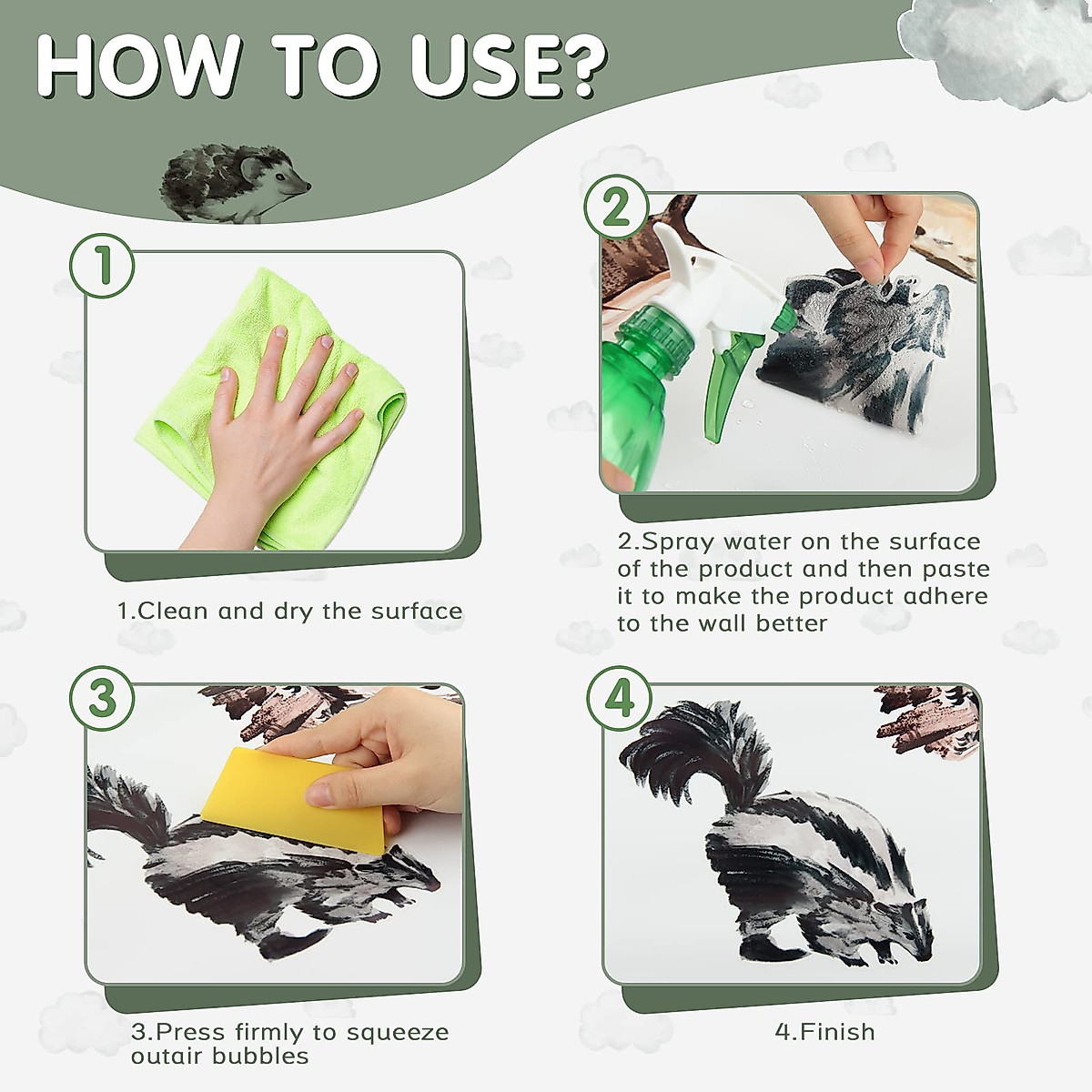 HOW TO USE?

1

1.Clean and dry the surface

2

2.Spray water on the surface of the product and then paste it to make the product adhere to the wall better

3

3.Press firmly to squeeze outair bubbles

4

4.Finish