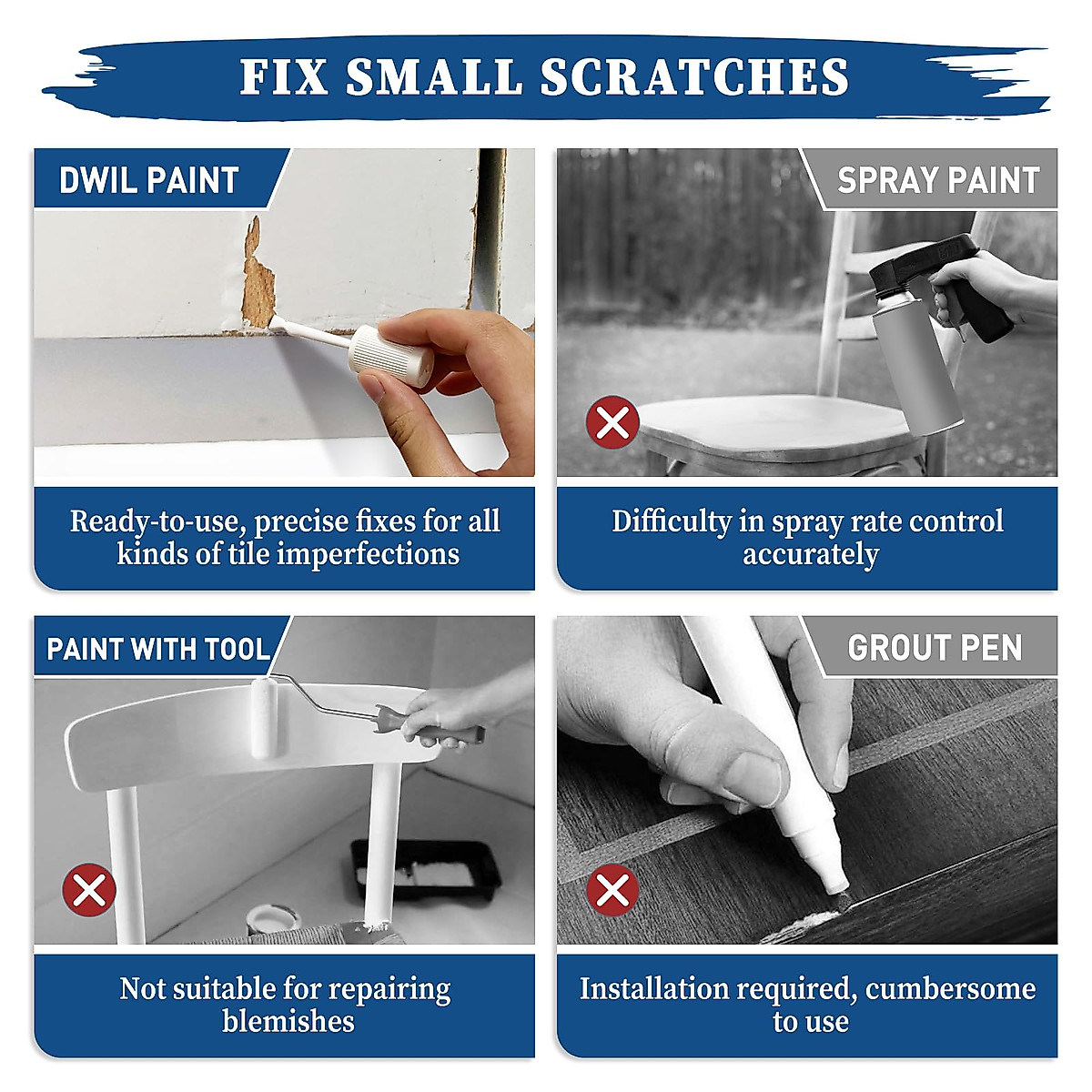 FIX SMALL SCRATCHES

DWIL PAINT

Ready-to-use, precise fixes for all kinds of tile imperfections

SPRAY PAINT

Difficulty in spray rate control accurately

PAINT WITH TOOL

Not suitable for repairing blemishes

GROUT PEN

Installation required, cumbersome to use