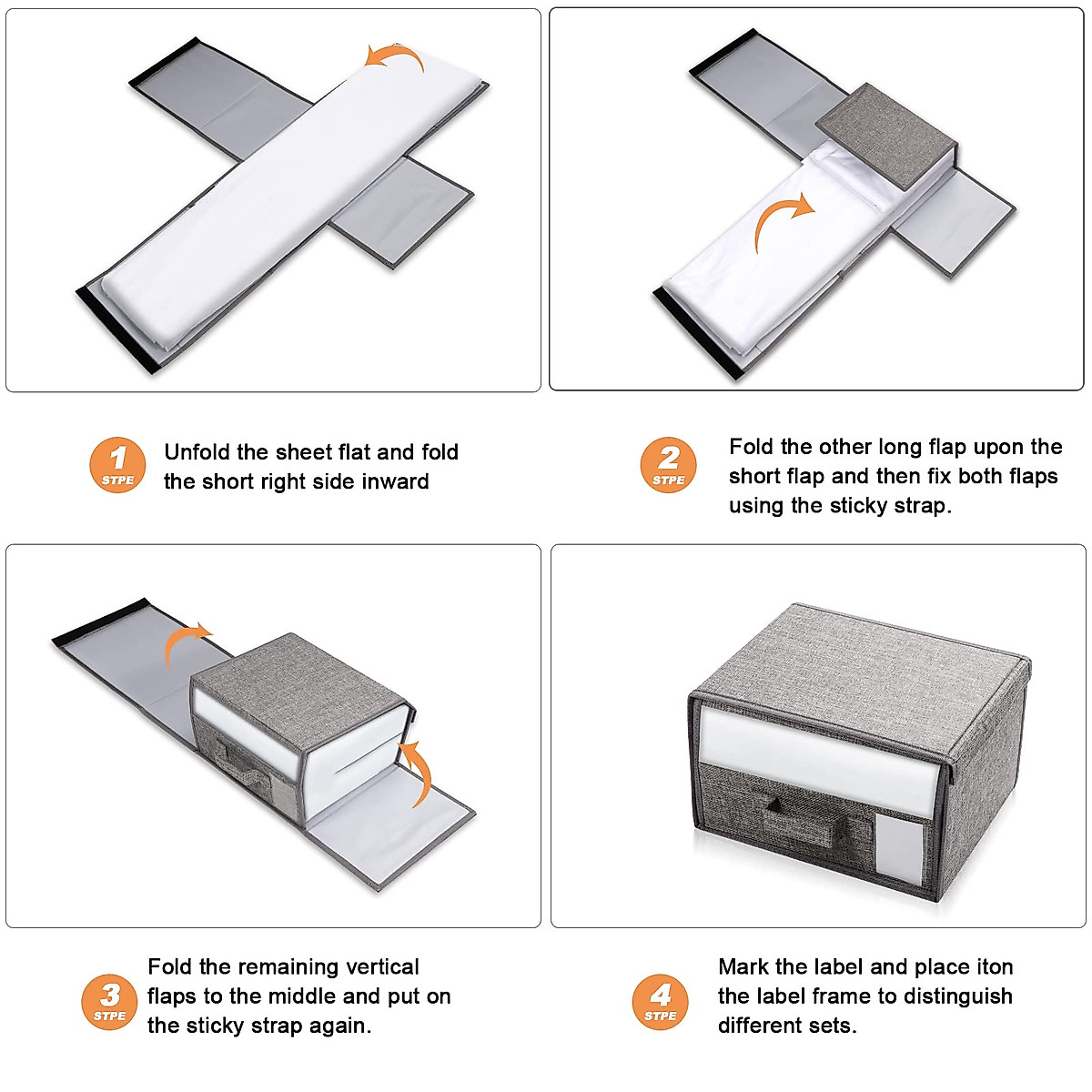 1 STPE

Unfold the sheet flat and fold the short right side inward

2 STPE

Fold the other long flap upon the short flap and then fix both flaps using the sticky strap.

3 STPE

Fold the remaining vertical flaps to the middle and put on the sticky strap again.

4 STPE

Mark the label and place iton the label frame to distinguish different sets.