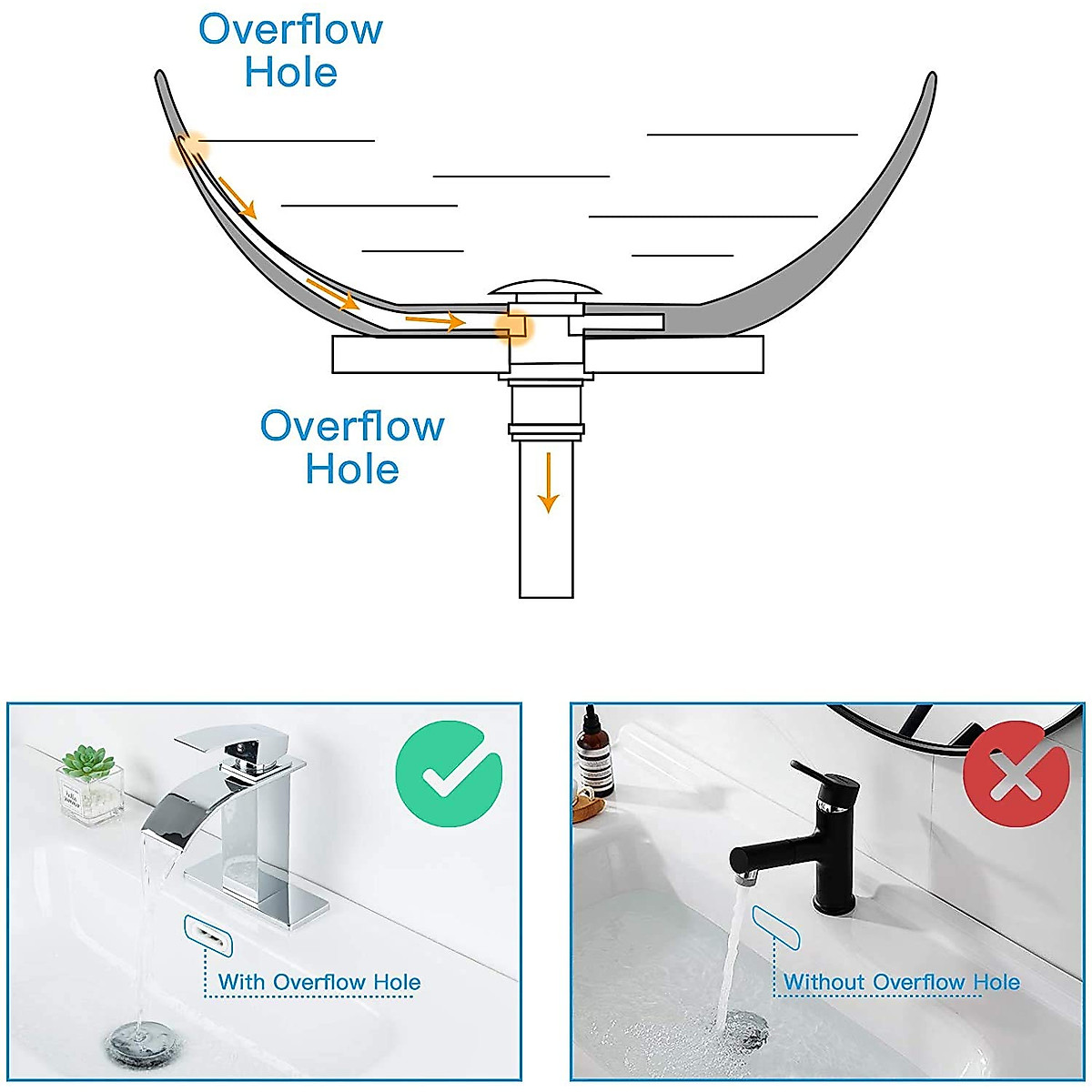 Overflow Hole

Overflow Hole

With Overflow Hole

Without Overflow Hole