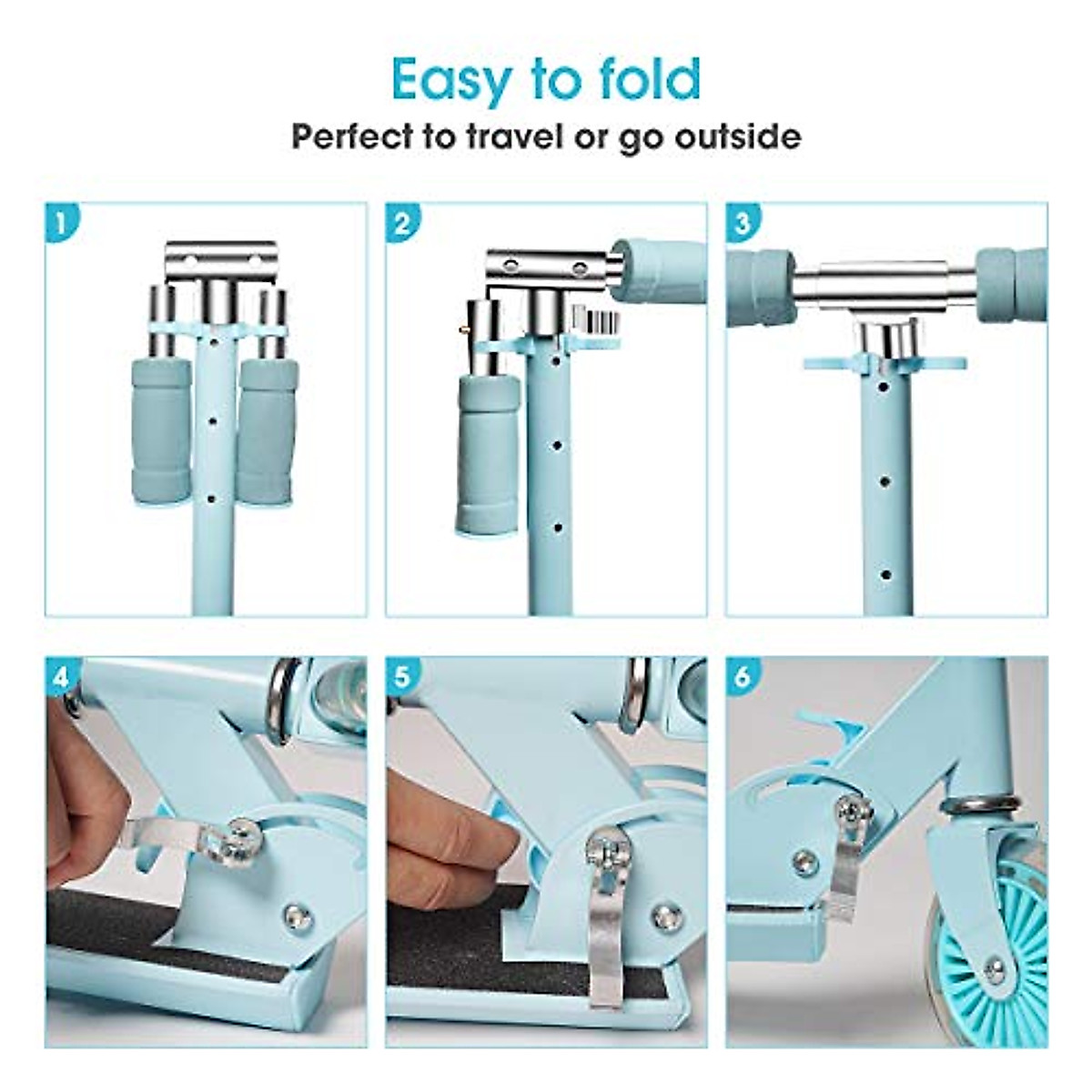 Easy to fold

Perfect to travel or go outside

1

2

3

4

5

6