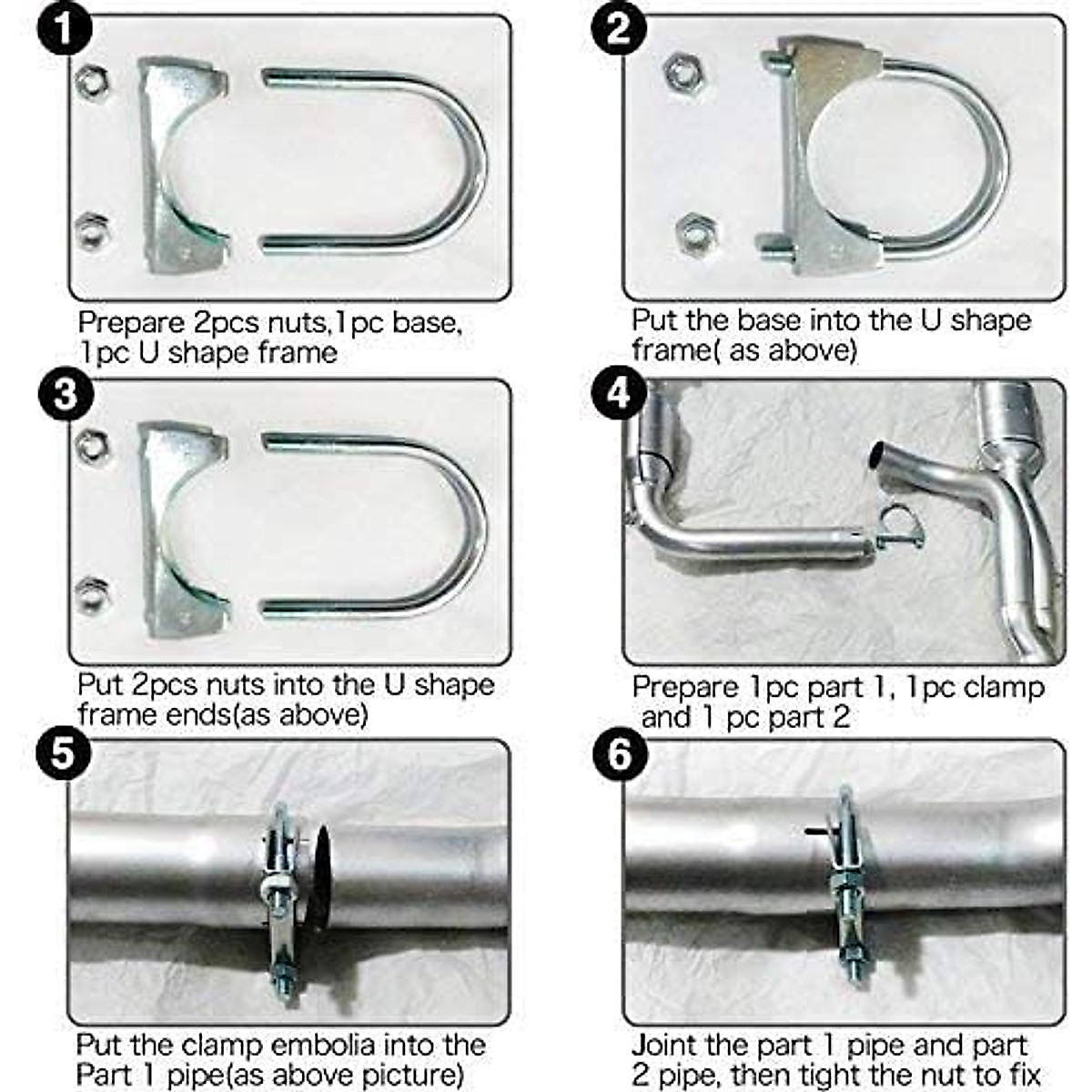 1

Prepare 2pcs nuts,1pc base, 1pc U shape frame

2

Put the base into the U shape frame( as above)

3

Put 2pcs nuts into the U shape frame ends(as above)

4

Prepare 1pc part 1, 1pc clamp and 1 pc part 2

5

Put the clamp embolia into the Part 1 pipe(as above picture)

6

Joint the part 1 pipe and part 2 pipe, then tight the nut to fix