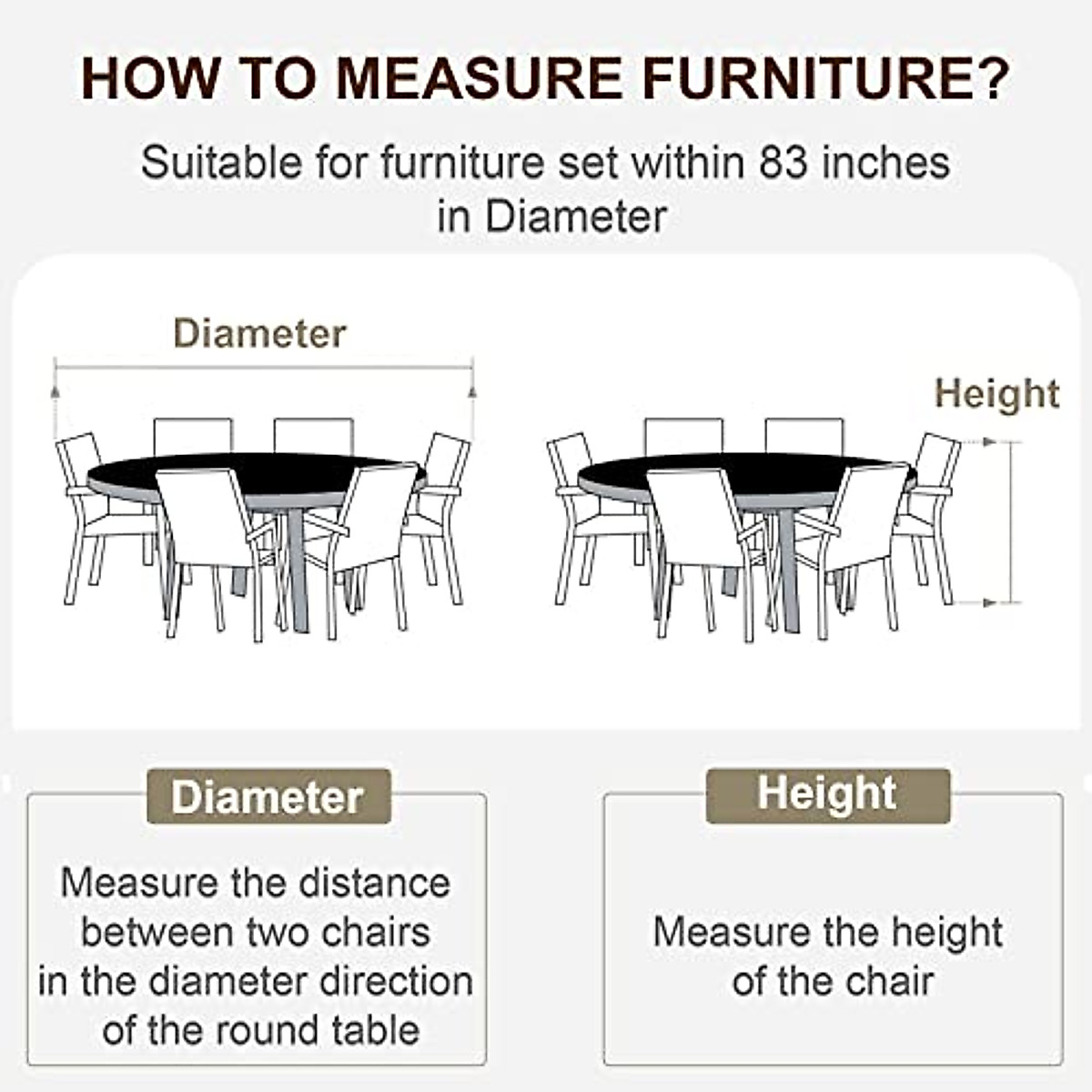 HOW TO MEASURE FURNITURE?

Suitable for furniture set within 83 inches in Diameter

Diameter

Height

Diameter

Measure the distance between two chairs in the diameter direction of the round table

Height

Measure the height of the chair