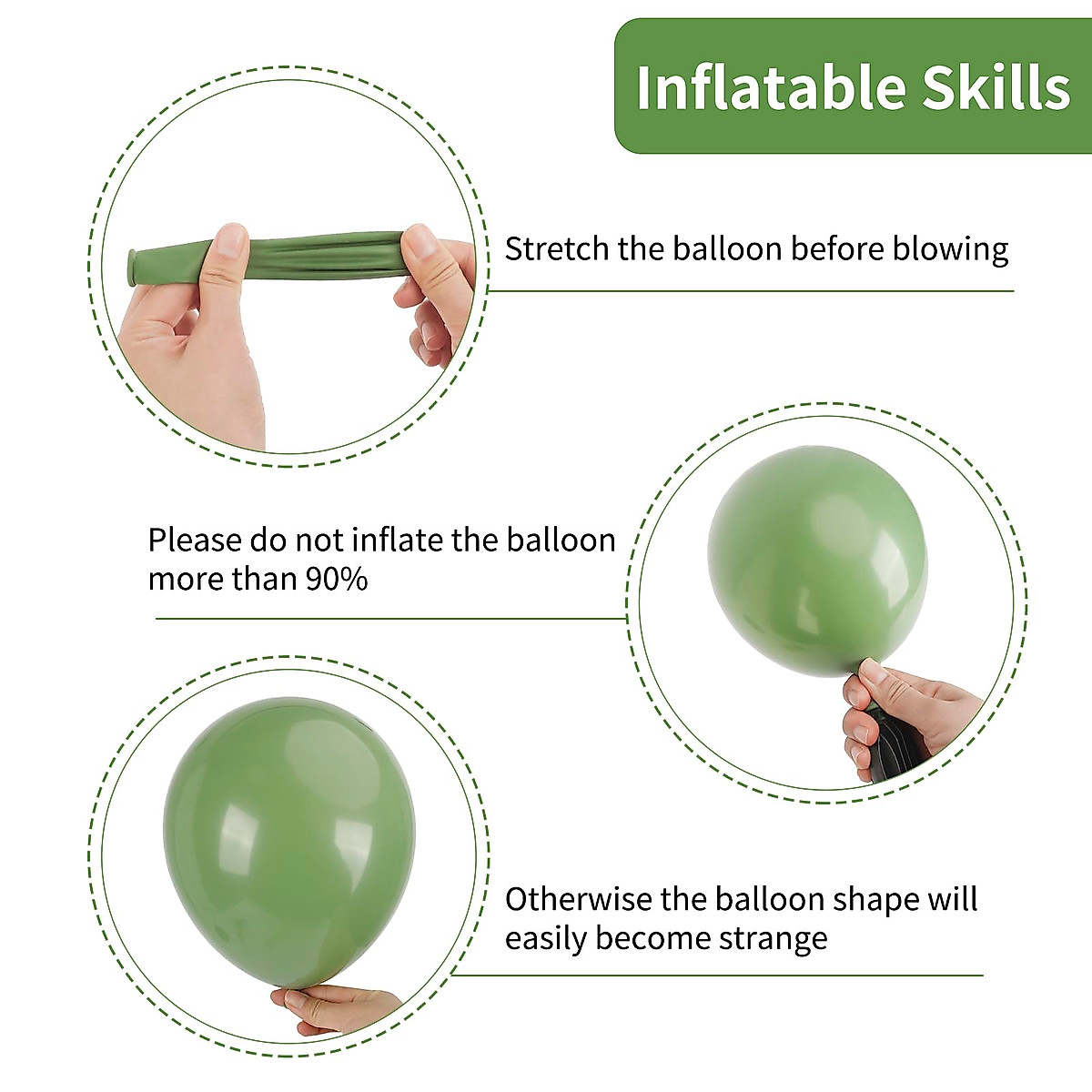 Inflatable Skills

Stretch the balloon before blowing

Please do not inflate the balloon more than 90%

Otherwise the balloon shape will easily become strange