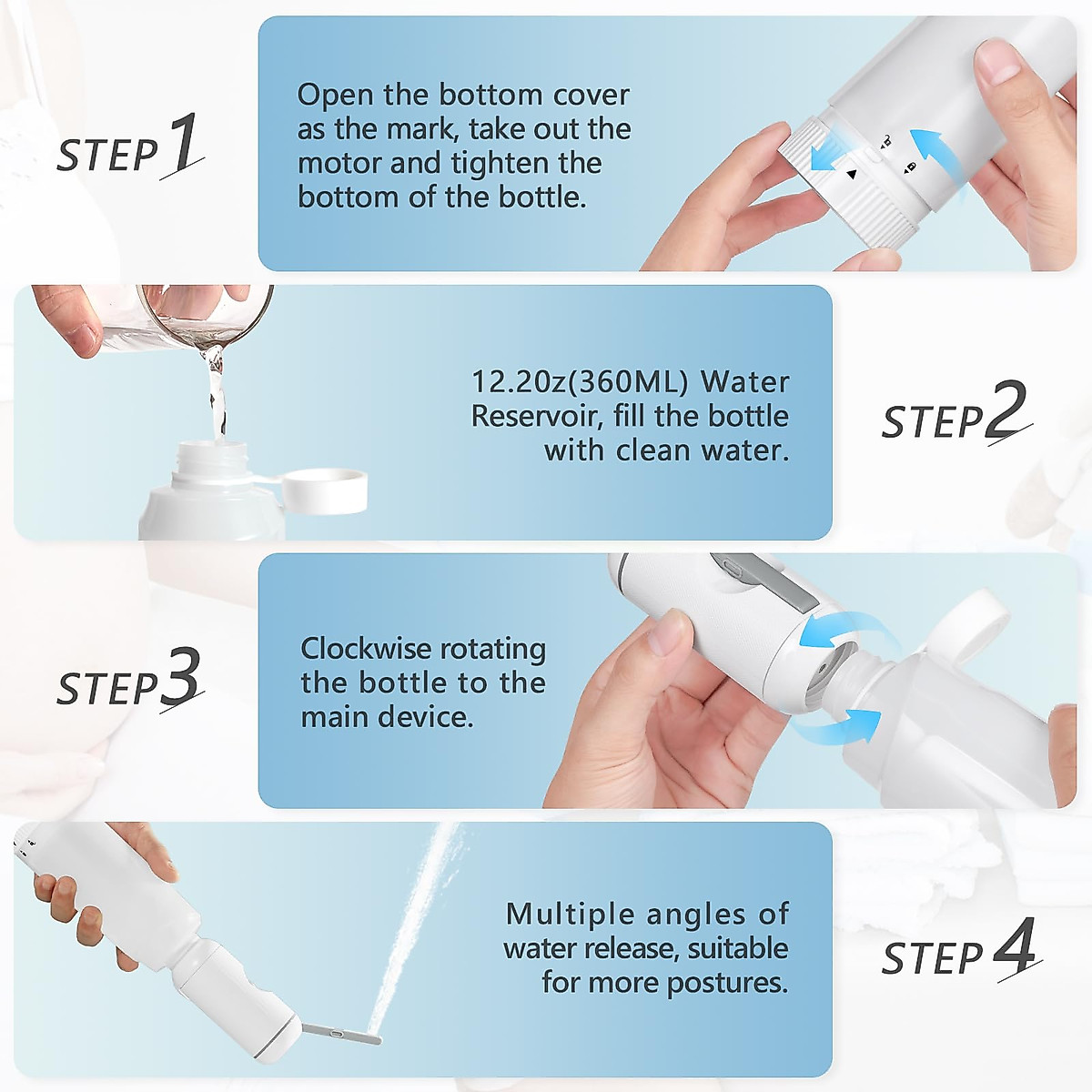 STEP 1

Open the bottom cover as the mark, take out the motor and tighten the bottom of the bottle.

12.20z(360ML) Water Reservoir, fill the bottle with clean water.

STEP 2

STEP 3

Clockwise rotating the bottle to the main device.

Multiple angles of water release, suitable for more postures.

STEP 4