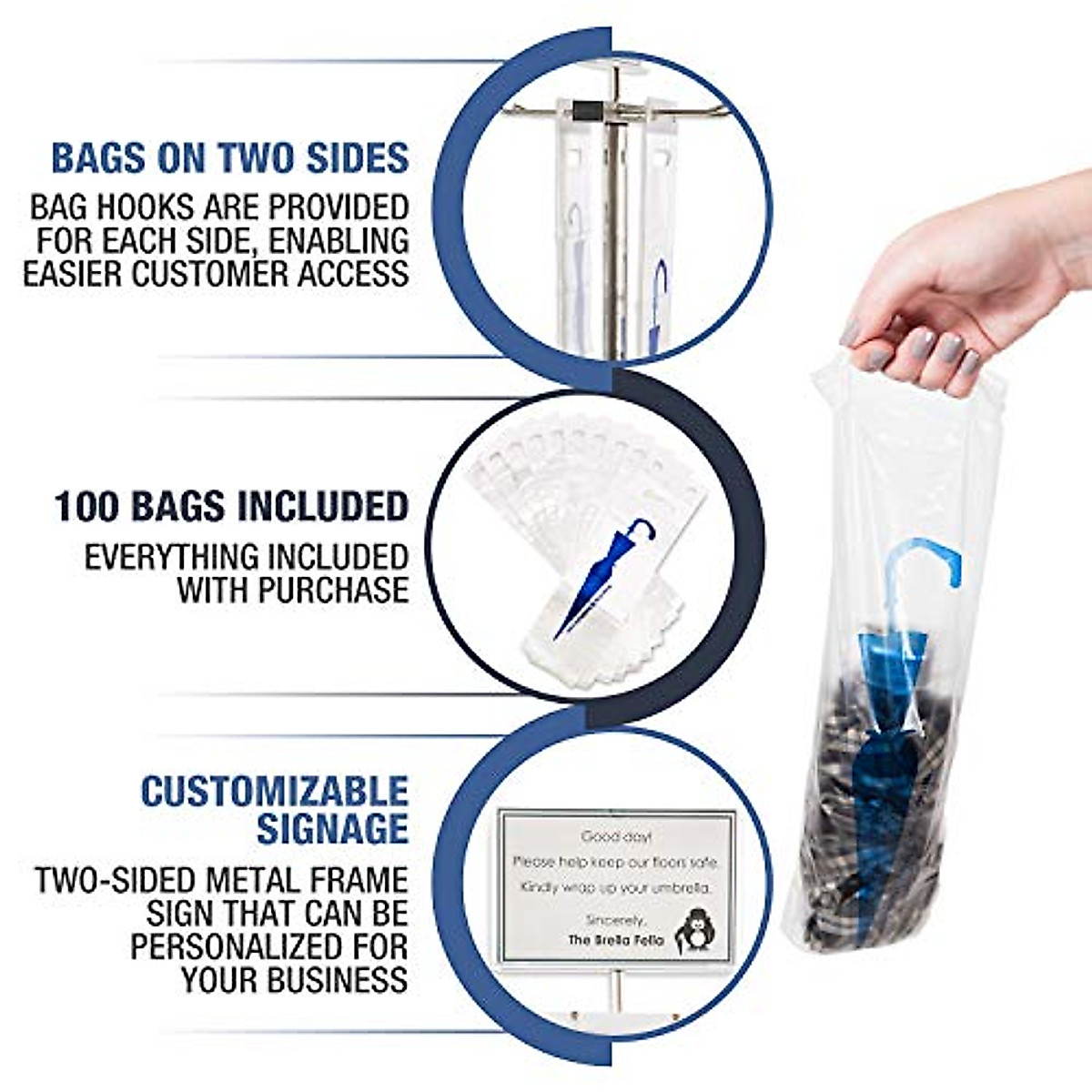 BAGS ON TWO SIDES

BAG HOOKS ARE PROVIDED FOR EACH SIDE, ENABLING EASIER CUSTOMER ACCESS

100 BAGS INCLUDED

EVERYTHING INCLUDED WITH PURCHASE

CUSTOMIZABLE SIGNAGE

TWO-SIDED METAL FRAME SIGN THAT CAN BE PERSONALIZED FOR YOUR BUSINESS

Good day!
Please help keep our floors safe.
Kindly wrap up your umbrella.
Sincerely,
The Brella Fella