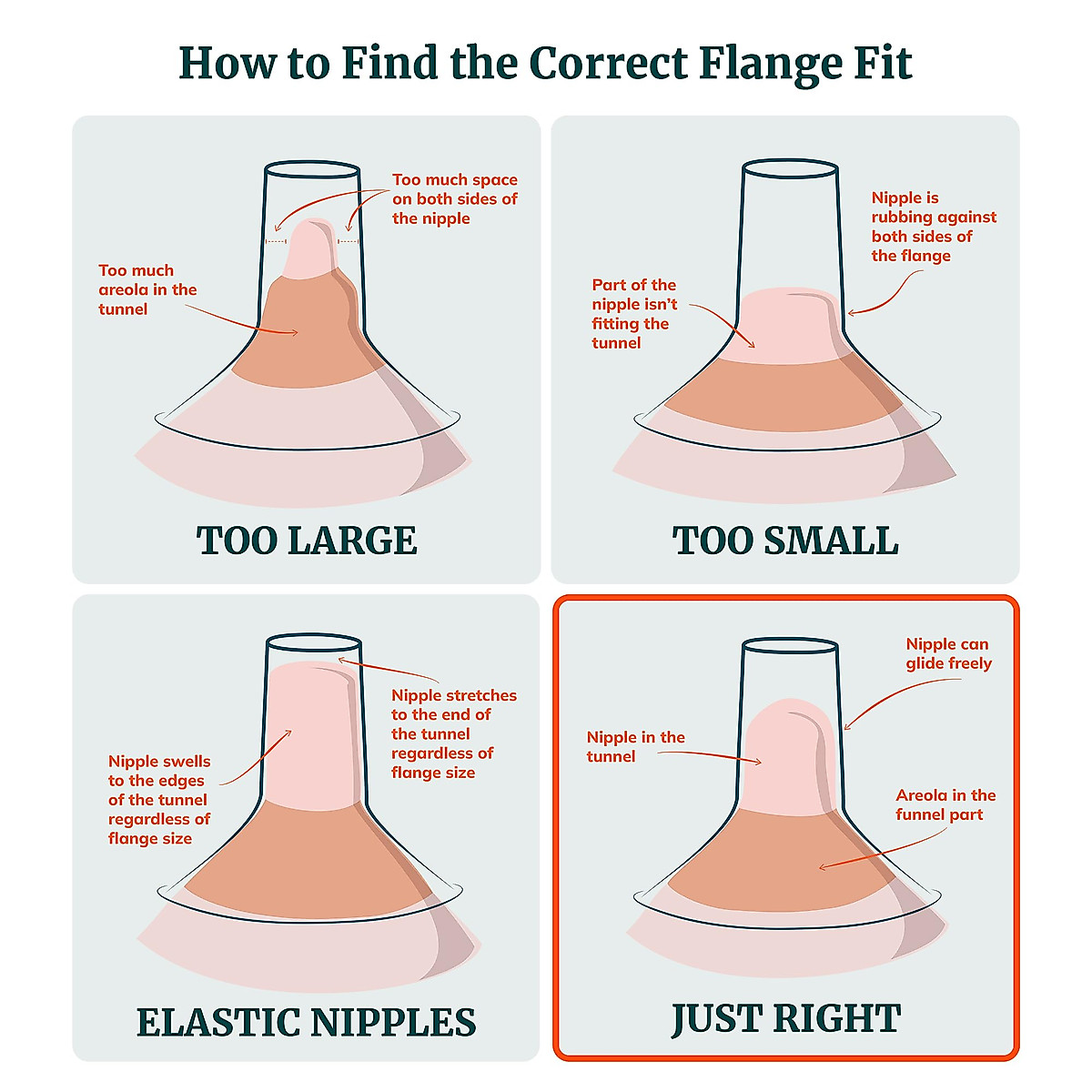 How to Find the Correct Flange Fit

Too much space on both sides of the nipple

Too much areola in the tunnel

TOO LARGE

Nipple is rubbing against both sides of the flange

Part of the nipple isn't fitting the tunnel

TOO SMALL

Nipple stretches to the end of the tunnel regardless of flange size

Nipple swells to the edges of the tunnel regardless of flange size

ELASTIC NIPPLES

Nipple can glide freely

Nipple in the tunnel

Areola in the funnel part

JUST RIGHT