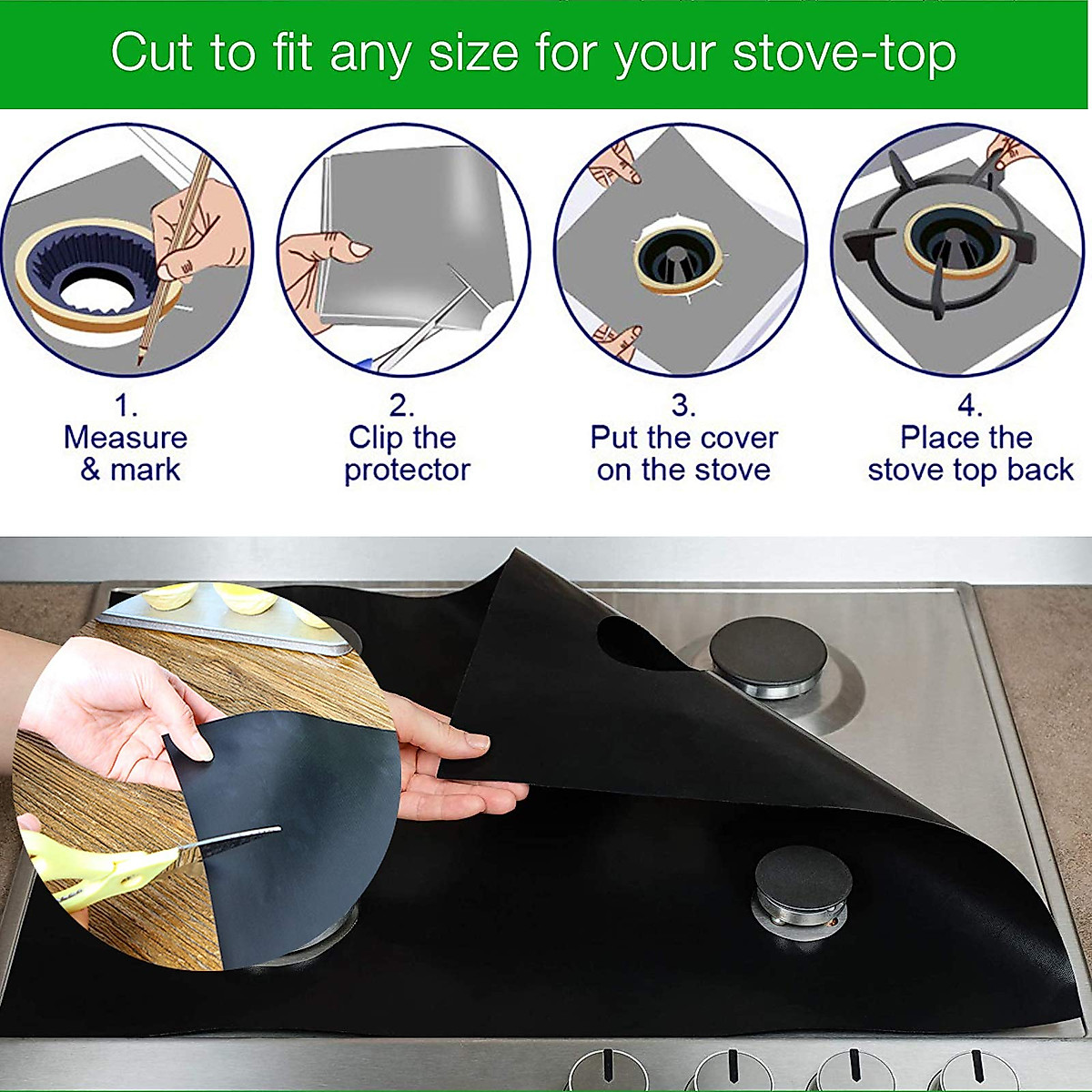 Cut to fit any size for your stove-top

1.
Measure
& mark

2.
Clip the
protector

3.
Put the cover
on the stove

4.
Place the
stove top back