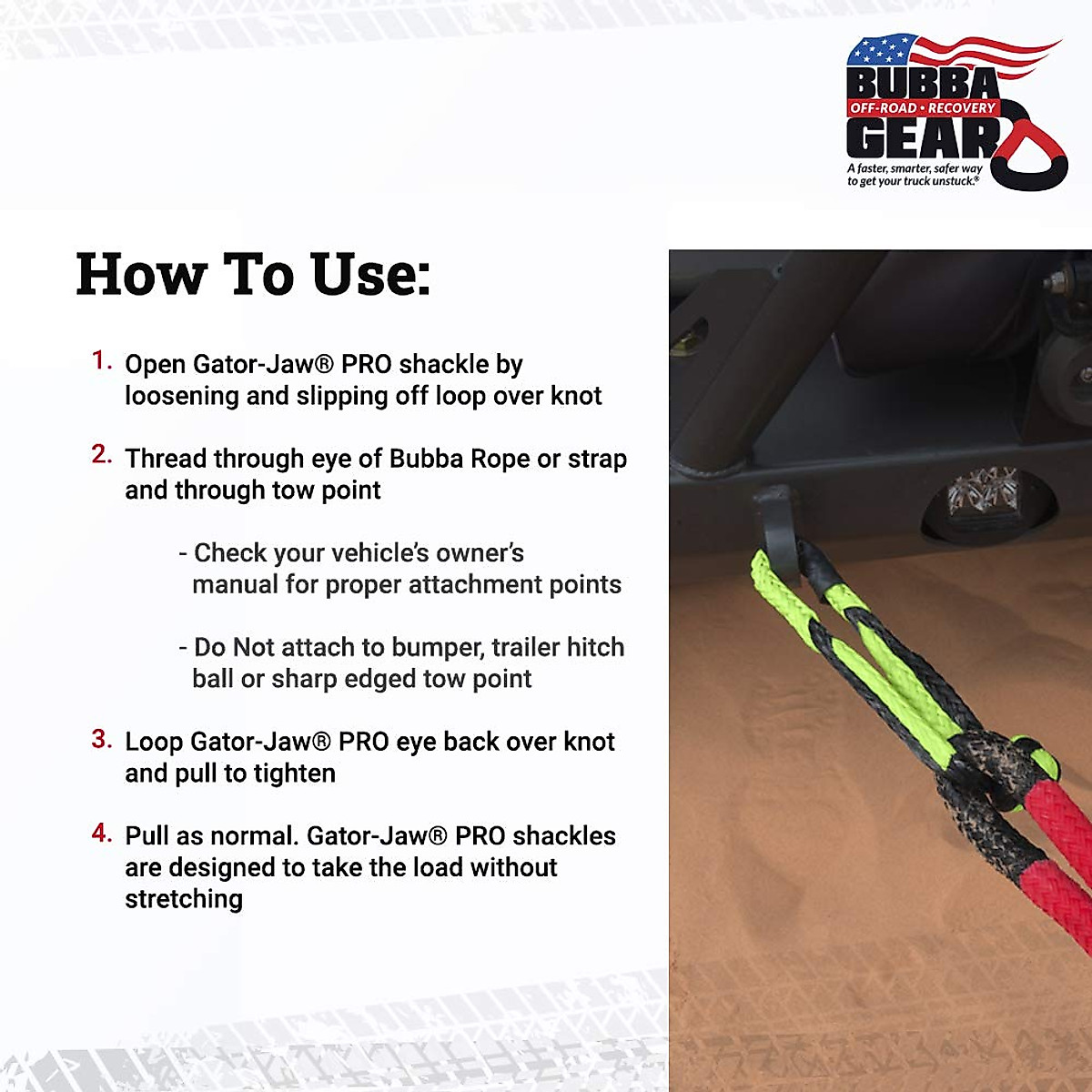 BUBBA
OFF-ROAD • RECOVERY
GEAR
A faster, smarter, safer way to get your truck unstuck.®

How To Use:

1. Open Gator-Jaw® PRO shackle by loosening and slipping off loop over knot

2. Thread through eye of Bubba Rope or strap and through tow point

- Check your vehicle's owner's manual for proper attachment points

- Do Not attach to bumper, trailer hitch ball or sharp edged tow point

3. Loop Gator-Jaw® PRO eye back over knot and pull to tighten

4. Pull as normal. Gator-Jaw® PRO shackles are designed to take the load without stretching