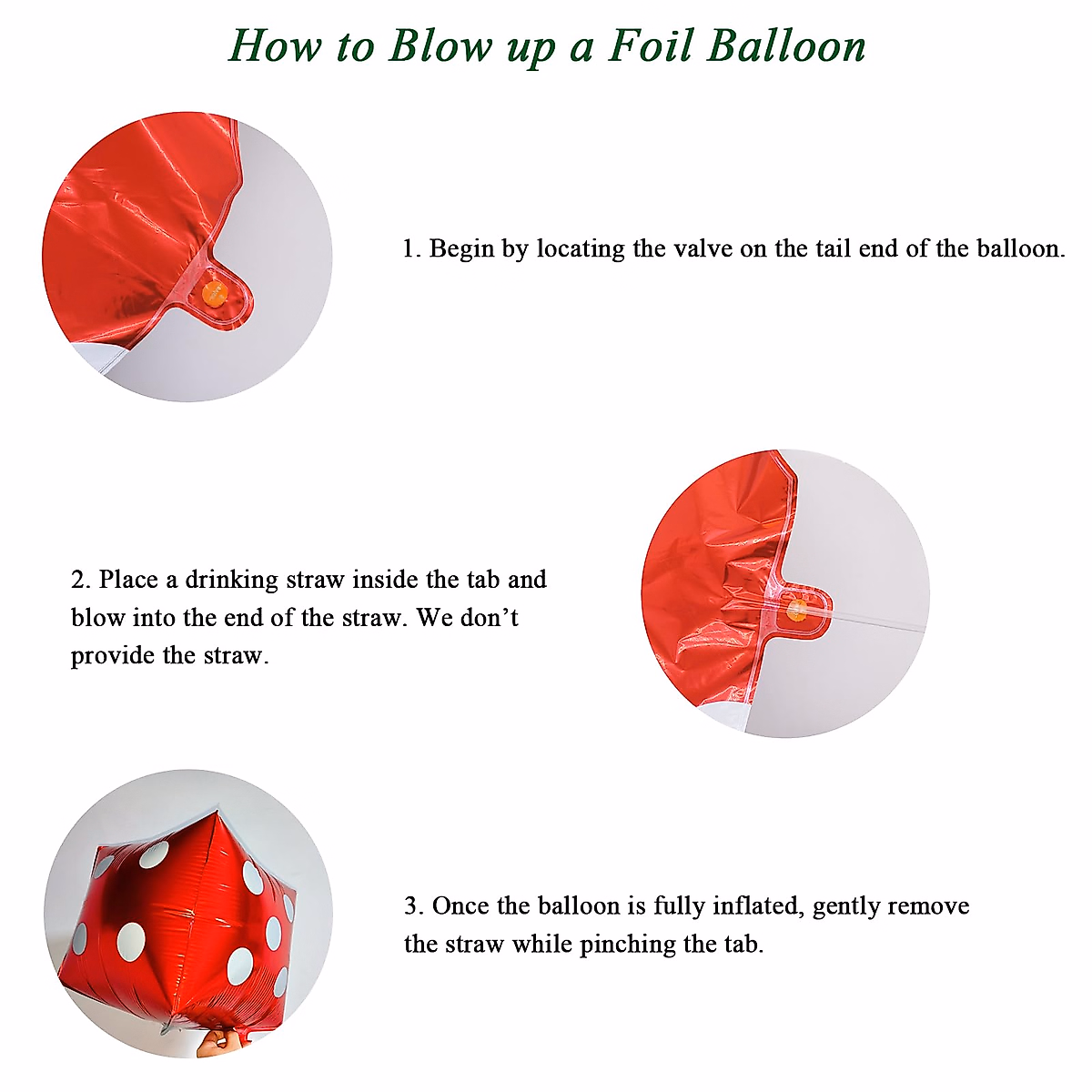 How to Blow up a Foil Balloon

1. Begin by locating the valve on the tail end of the balloon.

2. Place a drinking straw inside the tab and blow into the end of the straw. We don't provide the straw.

3. Once the balloon is fully inflated, gently remove the straw while pinching the tab.