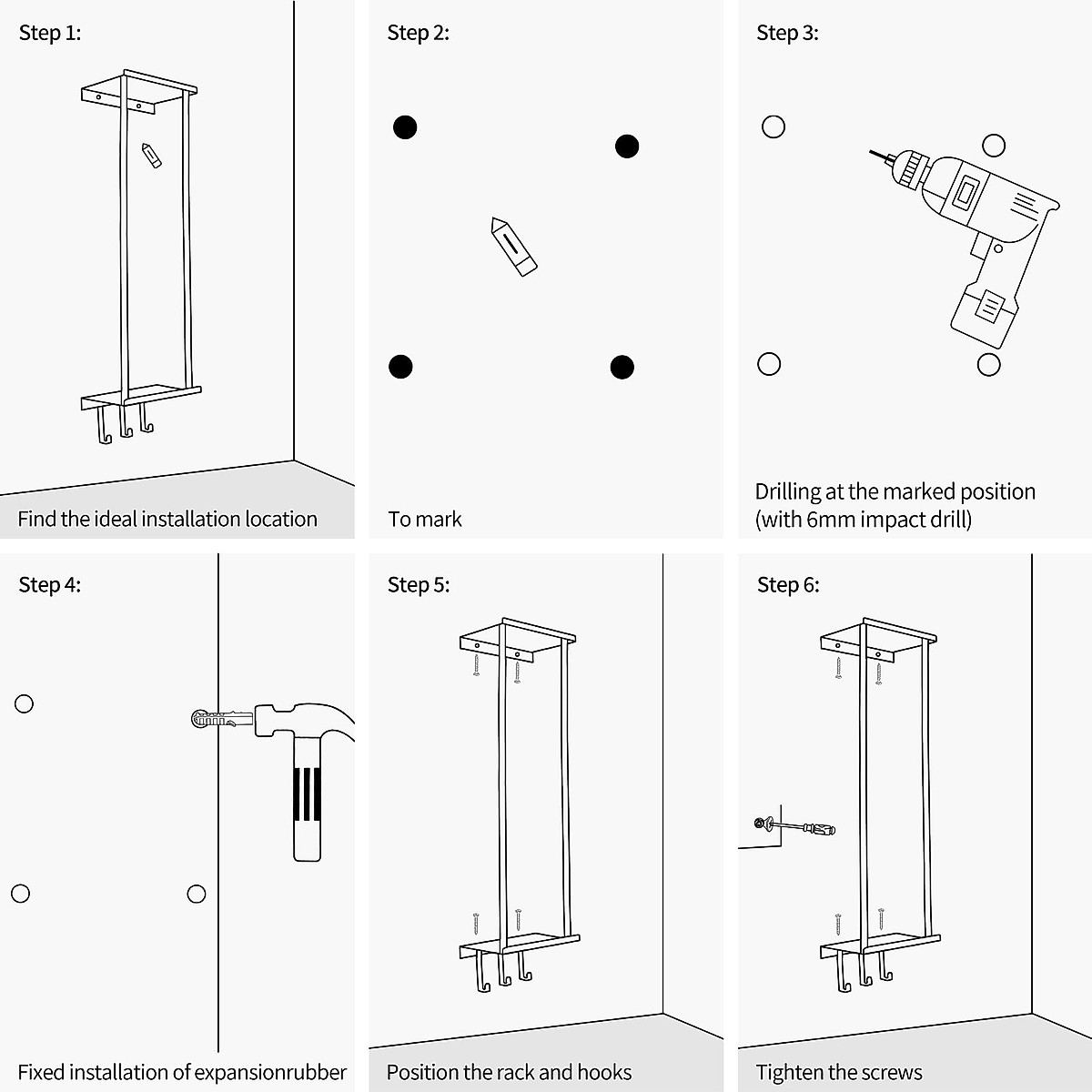 Step 1:

Find the ideal installation location

Step 2:

To mark

Step 3:

Drilling at the marked position (with 6mm impact drill)

Step 4:

Fixed installation of expansionrubber

Step 5:

Position the rack and hooks

Step 6:

Tighten the screws