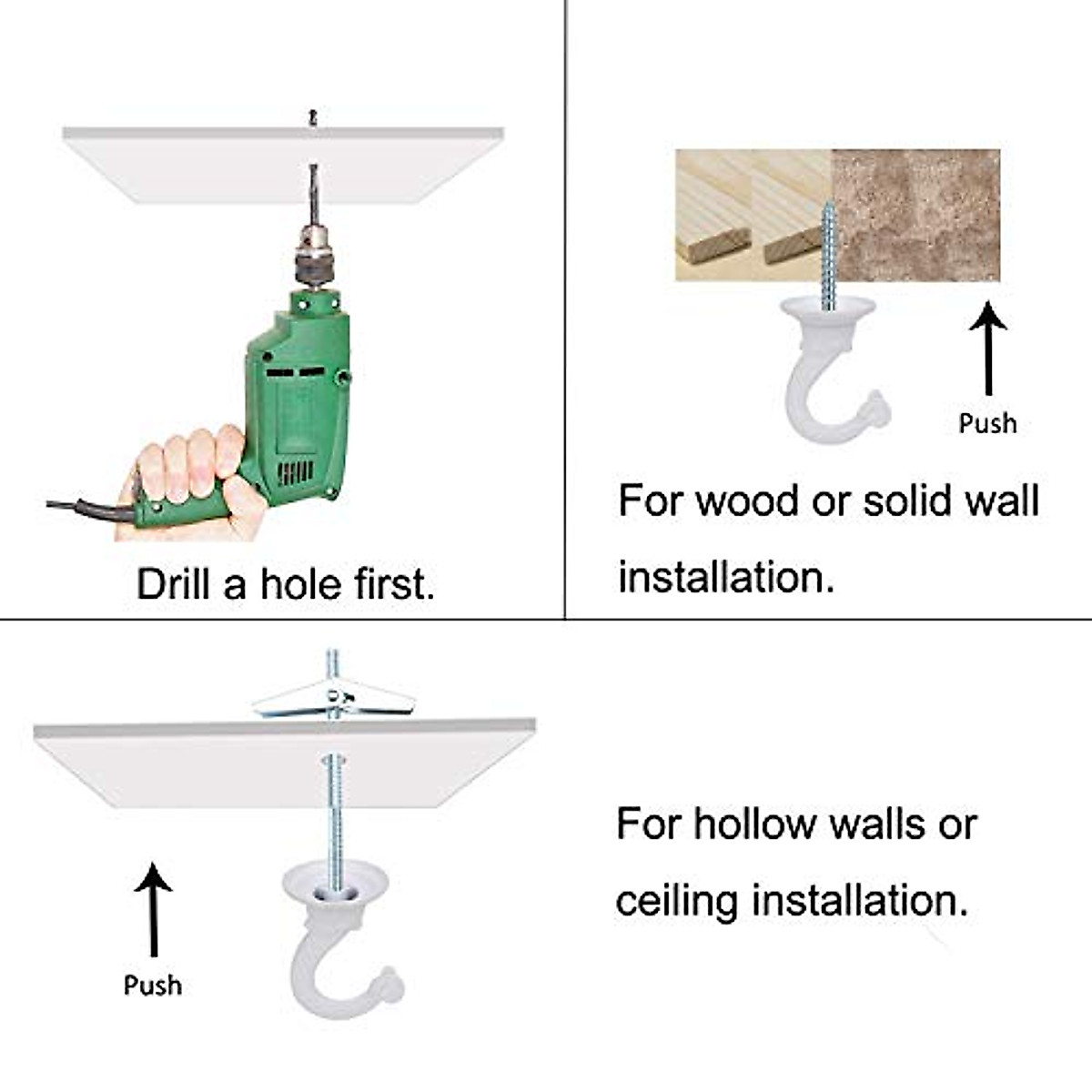 Drill a hole first.

Push

For wood or solid wall installation.

Push

For hollow walls or ceiling installation.