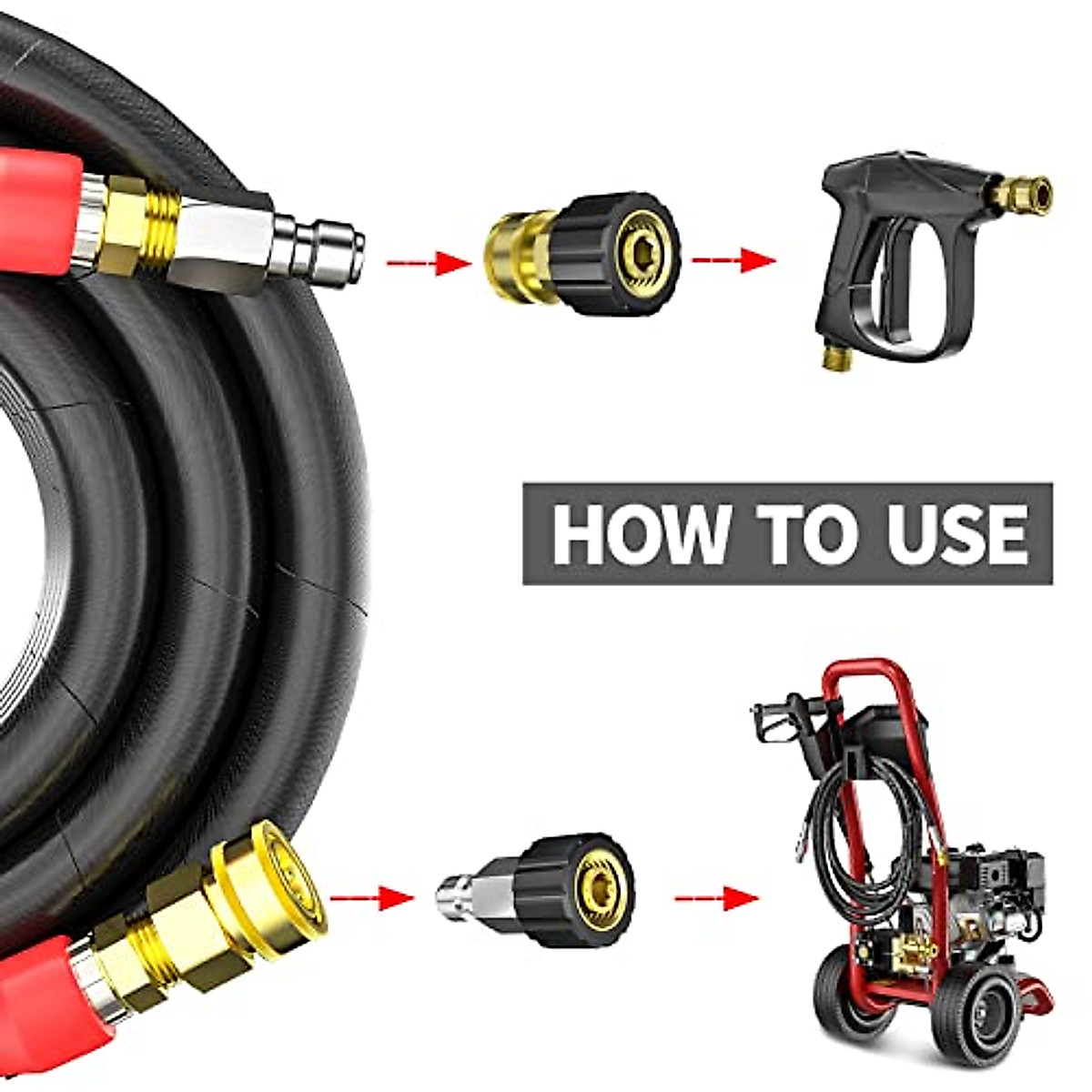 HOW TO USE